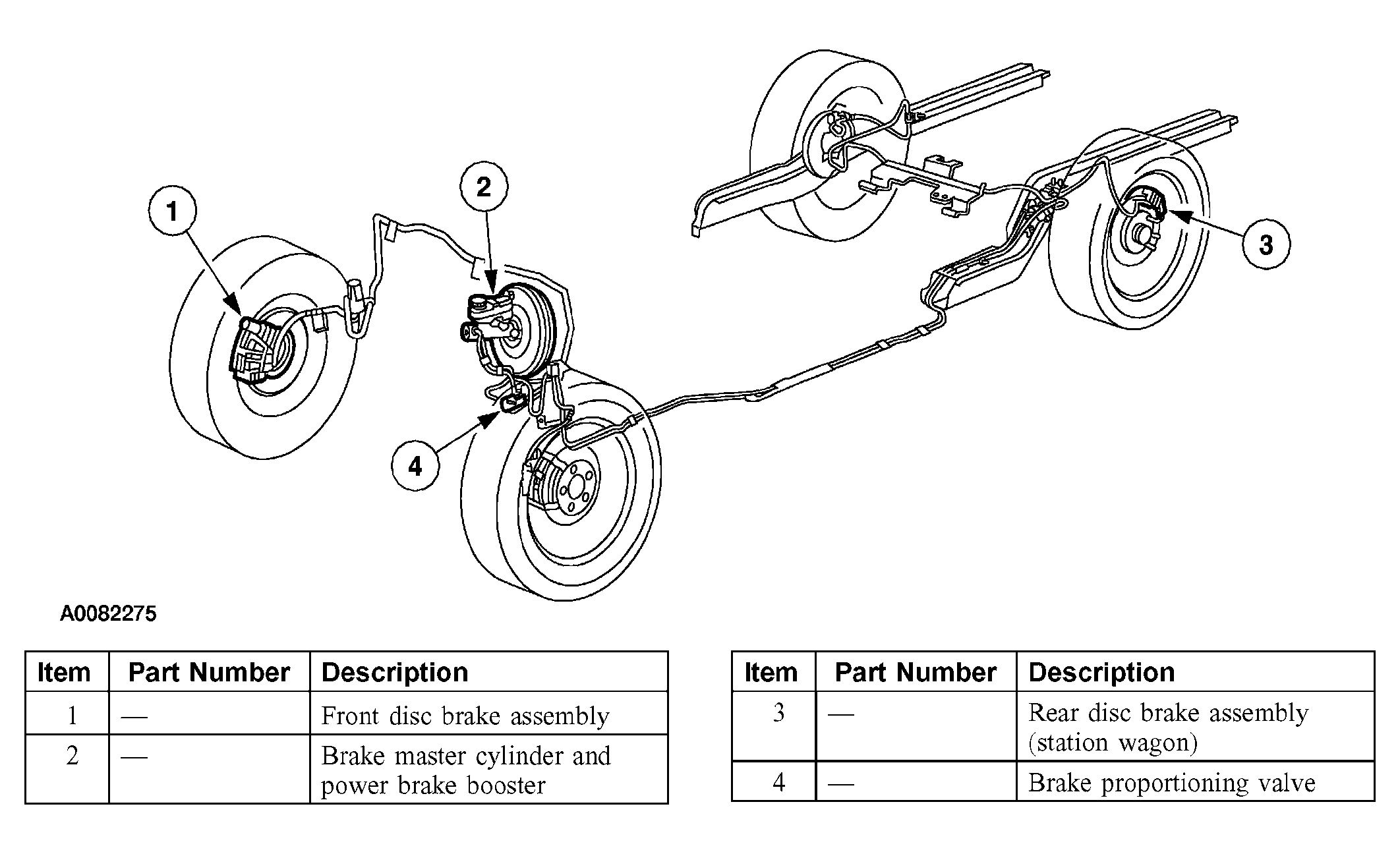 1

2

3

4

A0082275

| Item | Part Number | Description |
|---|---|---|
| 1 | — | Front disc brake assembly |
| 2 | — | Brake master cylinder and power brake booster |

| Item | Part Number | Description |
|---|---|---|
| 3 | — | Rear disc brake assembly (station wagon) |
| 4 | — | Brake proportioning valve |