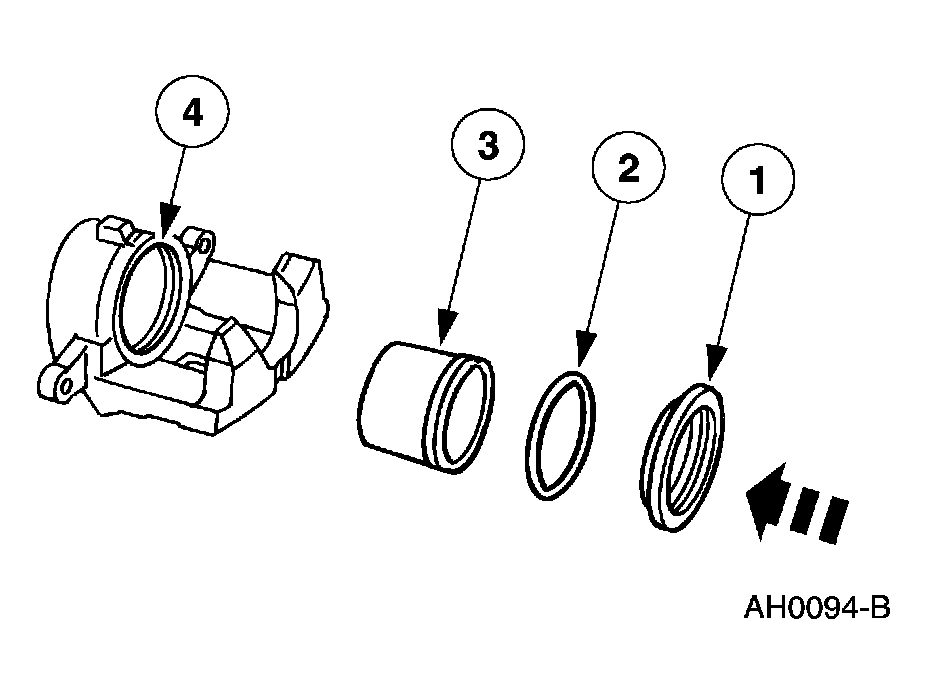 4
3
2
1
AH0094-B