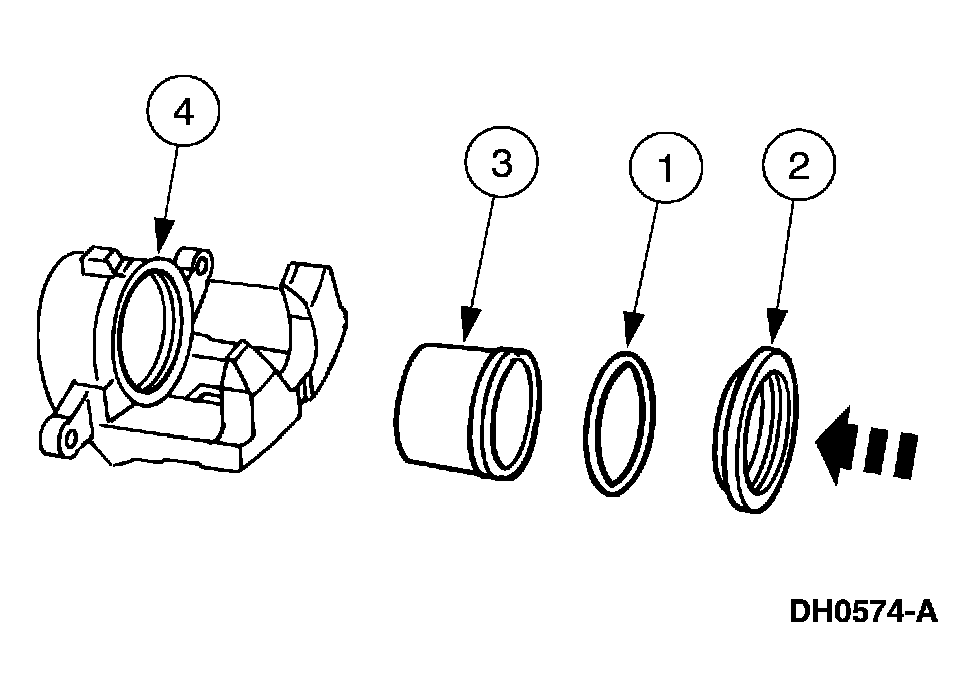 4

3

1

2

DH0574-A