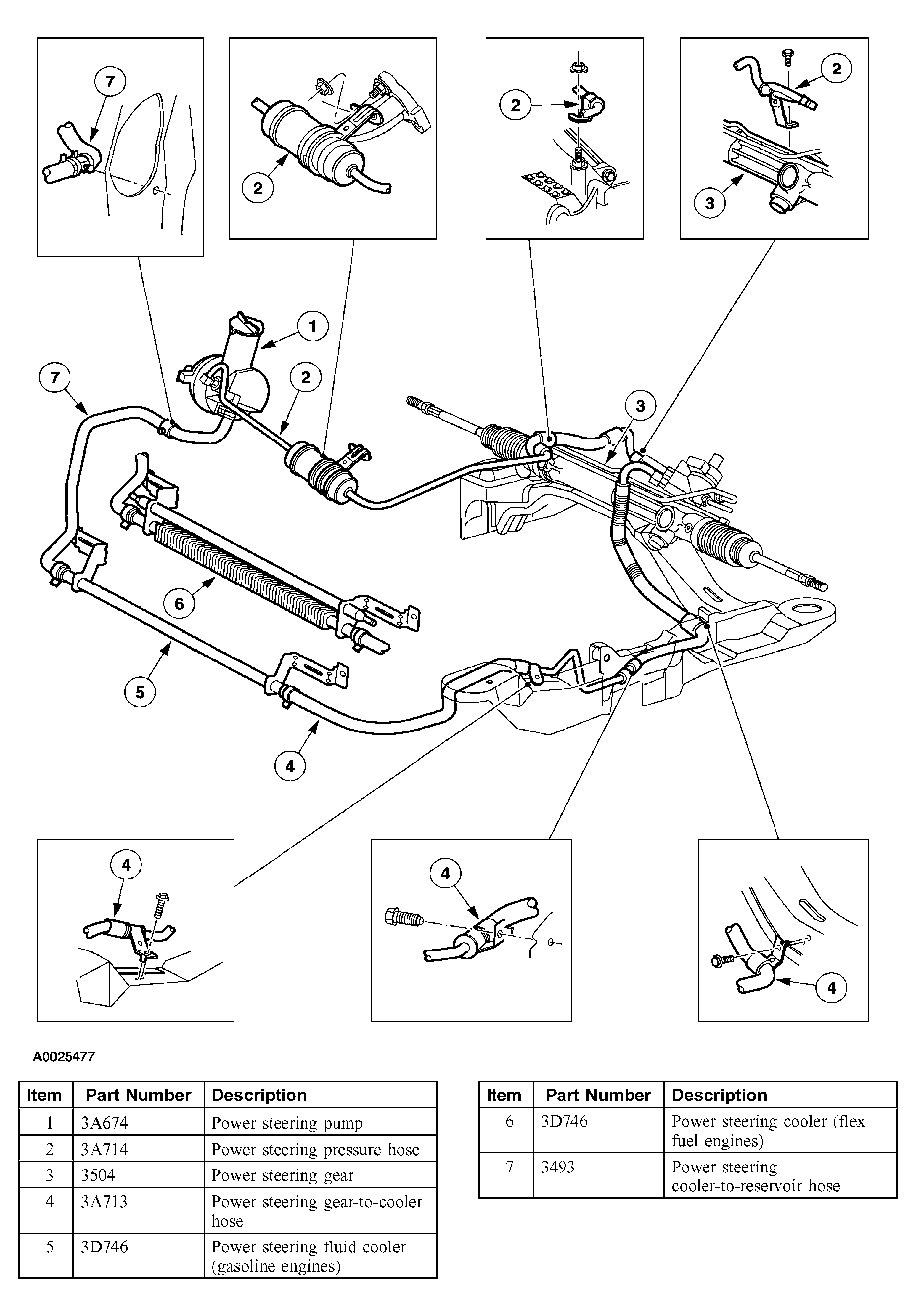 7
2
2
2
3
1
7
2
3
6
5
4
4
4
4

A0025477

| Item | Part Number | Description |
|---|---|---|
| 1 | 3A674 | Power steering pump |
| 2 | 3A714 | Power steering pressure hose |
| 3 | 3504 | Power steering gear |
| 4 | 3A713 | Power steering gear-to-cooler hose |
| 5 | 3D746 | Power steering fluid cooler (gasoline engines) |

| Item | Part Number | Description |
|---|---|---|
| 6 | 3D746 | Power steering cooler (flex fuel engines) |
| 7 | 3493 | Power steering cooler-to-reservoir hose |