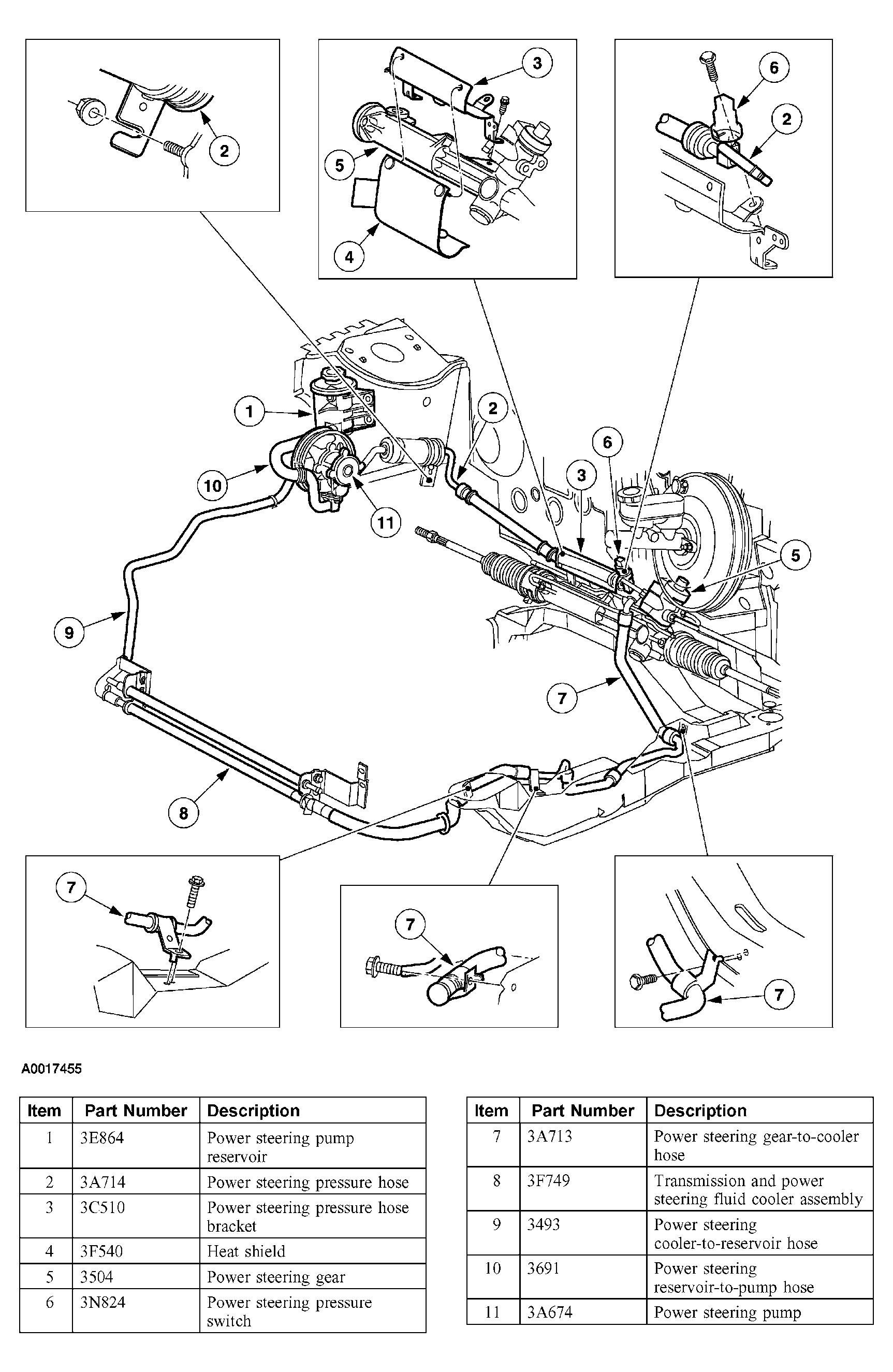 2
3
5
4
6
2
1
2
6
3
10
11
5
9
7
8
7
7
7

A0017455

| Item | Part Number | Description |
|---|---|---|
| 1 | 3E864 | Power steering pump reservoir |
| 2 | 3A714 | Power steering pressure hose |
| 3 | 3C510 | Power steering pressure hose bracket |
| 4 | 3F540 | Heat shield |
| 5 | 3504 | Power steering gear |
| 6 | 3N824 | Power steering pressure switch |

| Item | Part Number | Description |
|---|---|---|
| 7 | 3A713 | Power steering gear-to-cooler hose |
| 8 | 3F749 | Transmission and power steering fluid cooler assembly |
| 9 | 3493 | Power steering cooler-to-reservoir hose |
| 10 | 3691 | Power steering reservoir-to-pump hose |
| 11 | 3A674 | Power steering pump |