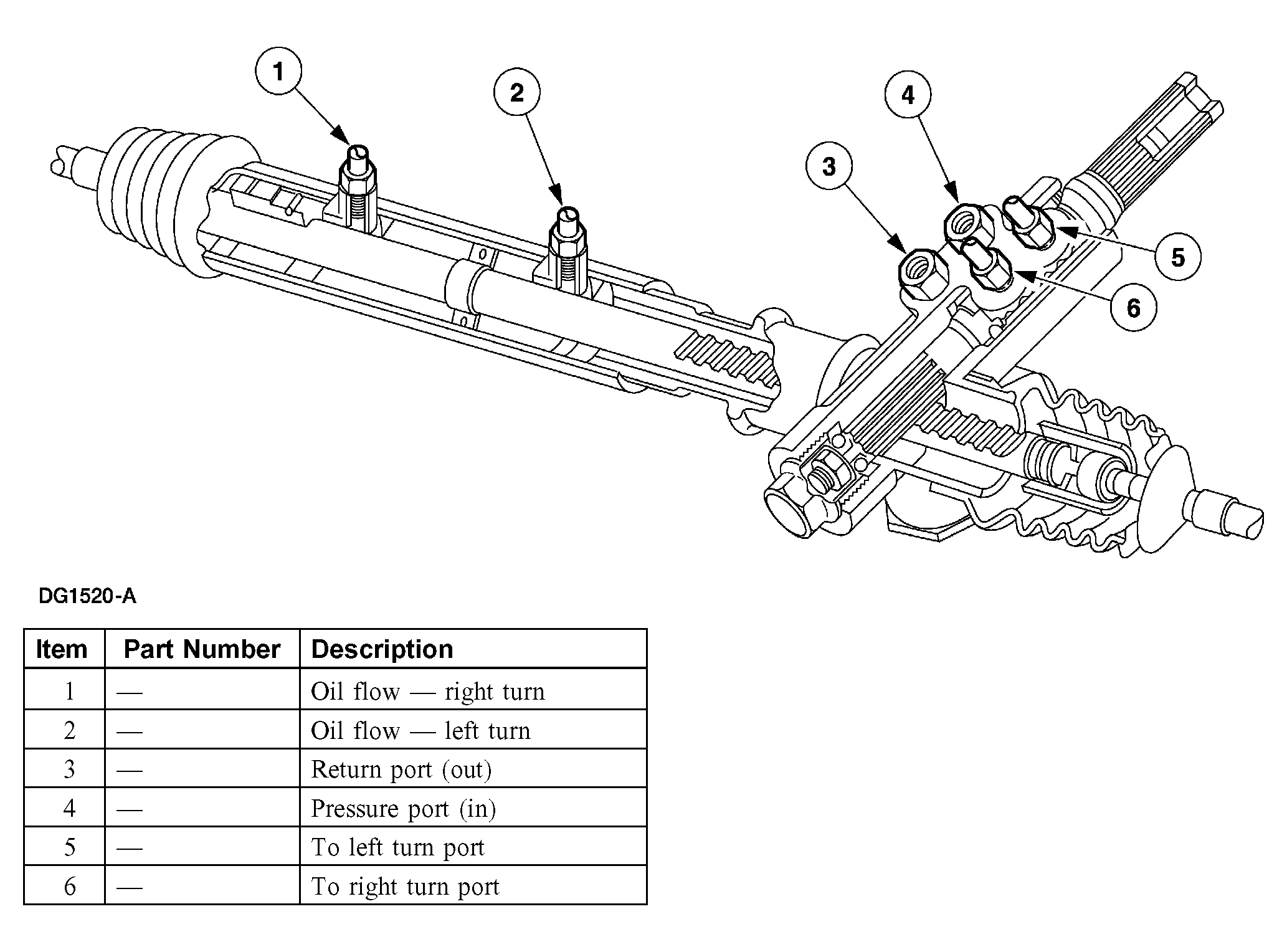 1
2
3
4
5
6

DG1520-A

| Item | Part Number | Description |
|---|---|---|
| 1 | — | Oil flow — right turn |
| 2 | — | Oil flow — left turn |
| 3 | — | Return port (out) |
| 4 | — | Pressure port (in) |
| 5 | — | To left turn port |
| 6 | — | To right turn port |