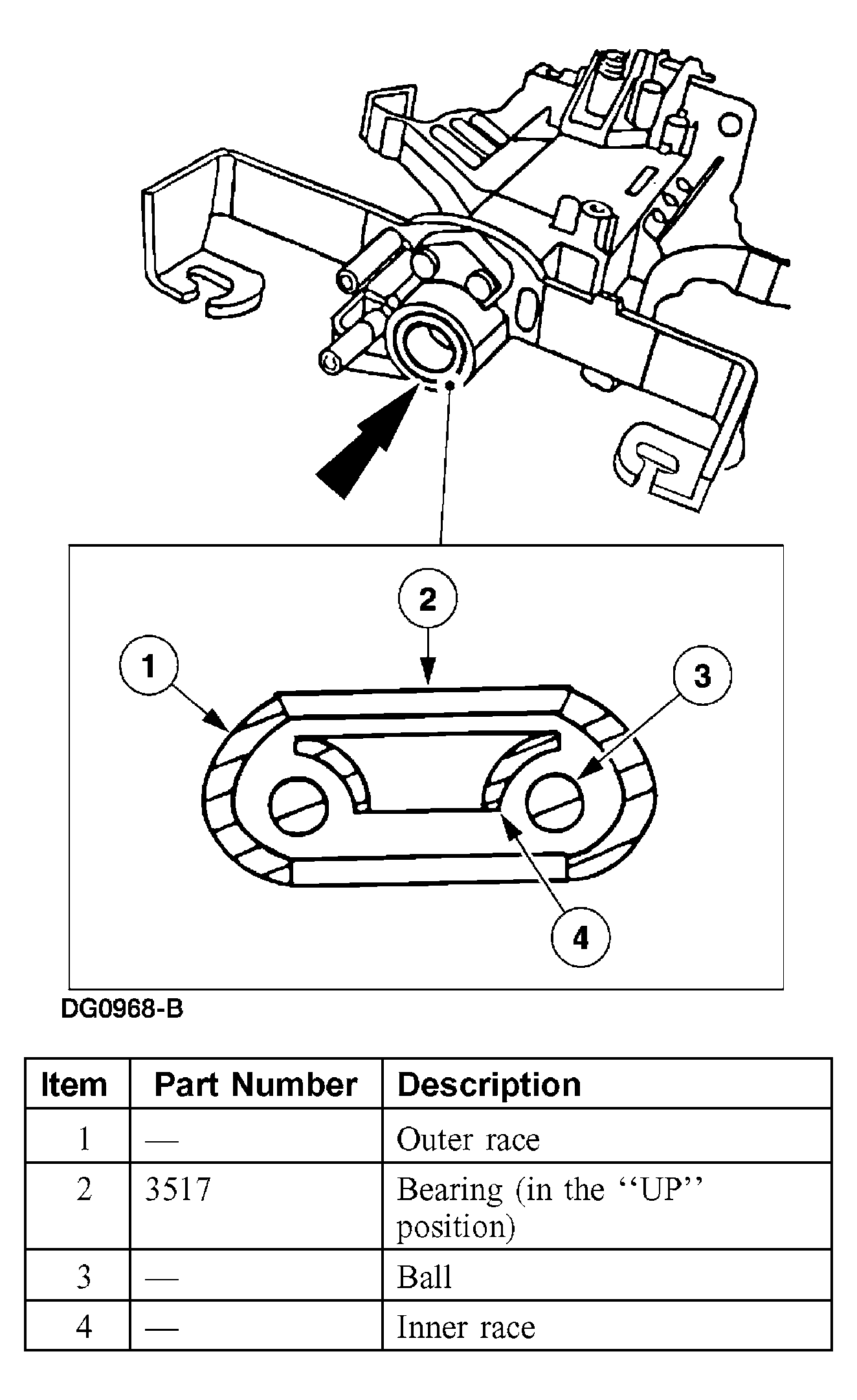 2

1

3

4

DG0968-B

| Item | Part Number | Description |
|---|---|---|
| 1 | — | Outer race |
| 2 | 3517 | Bearing (in the “UP” position) |
| 3 | — | Ball |
| 4 | — | Inner race |