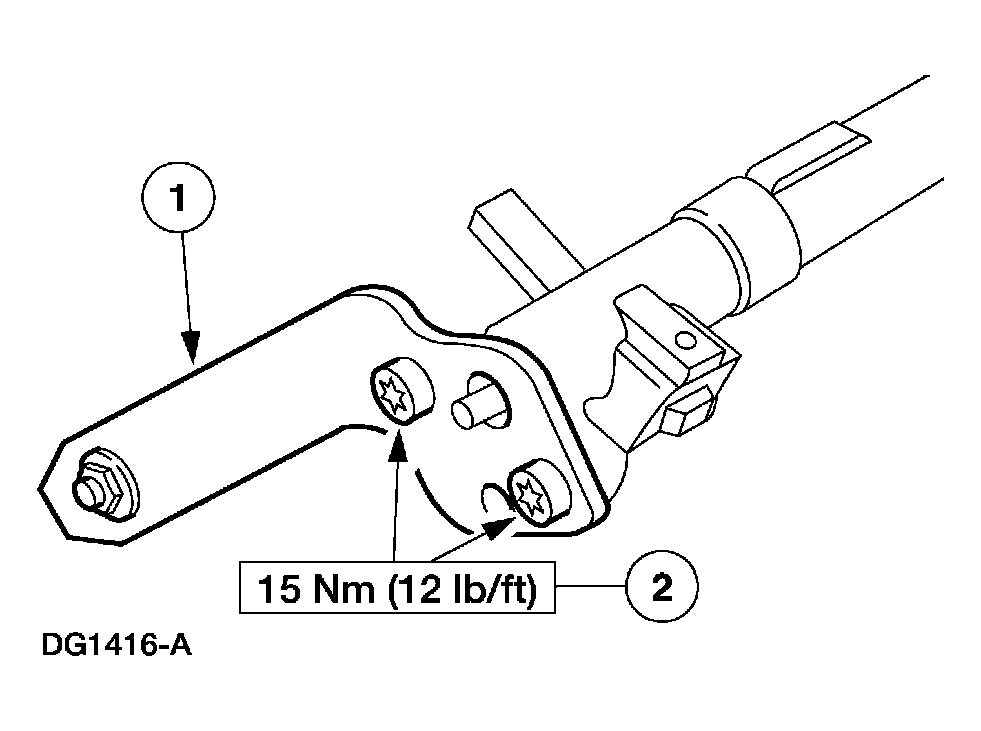 1

15 Nm (12 lb/ft)

2

DG1416-A