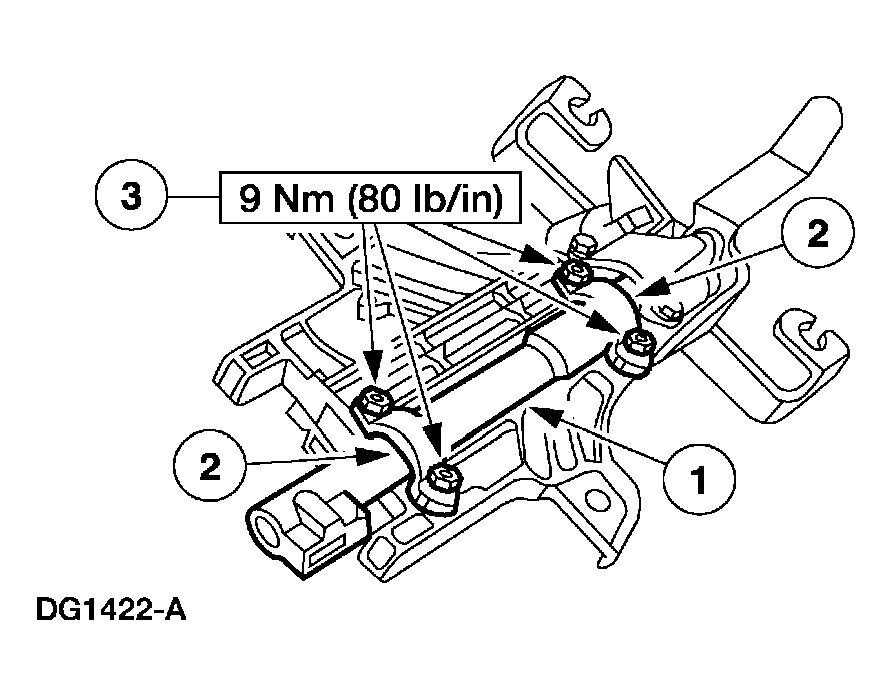 3
9 Nm (80 lb/in)
2
2
1
DG1422-A