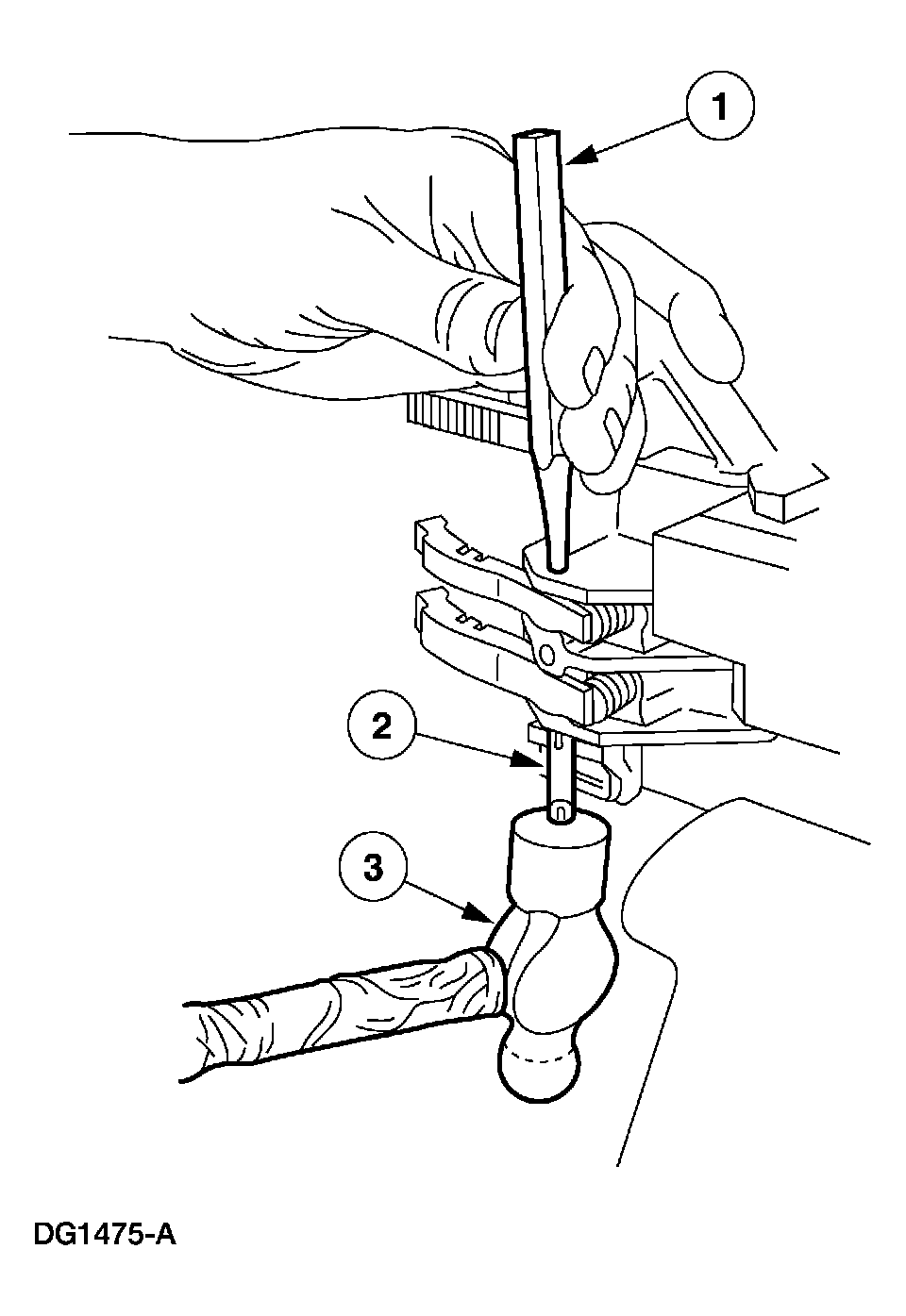 1

2

3

DG1475-A