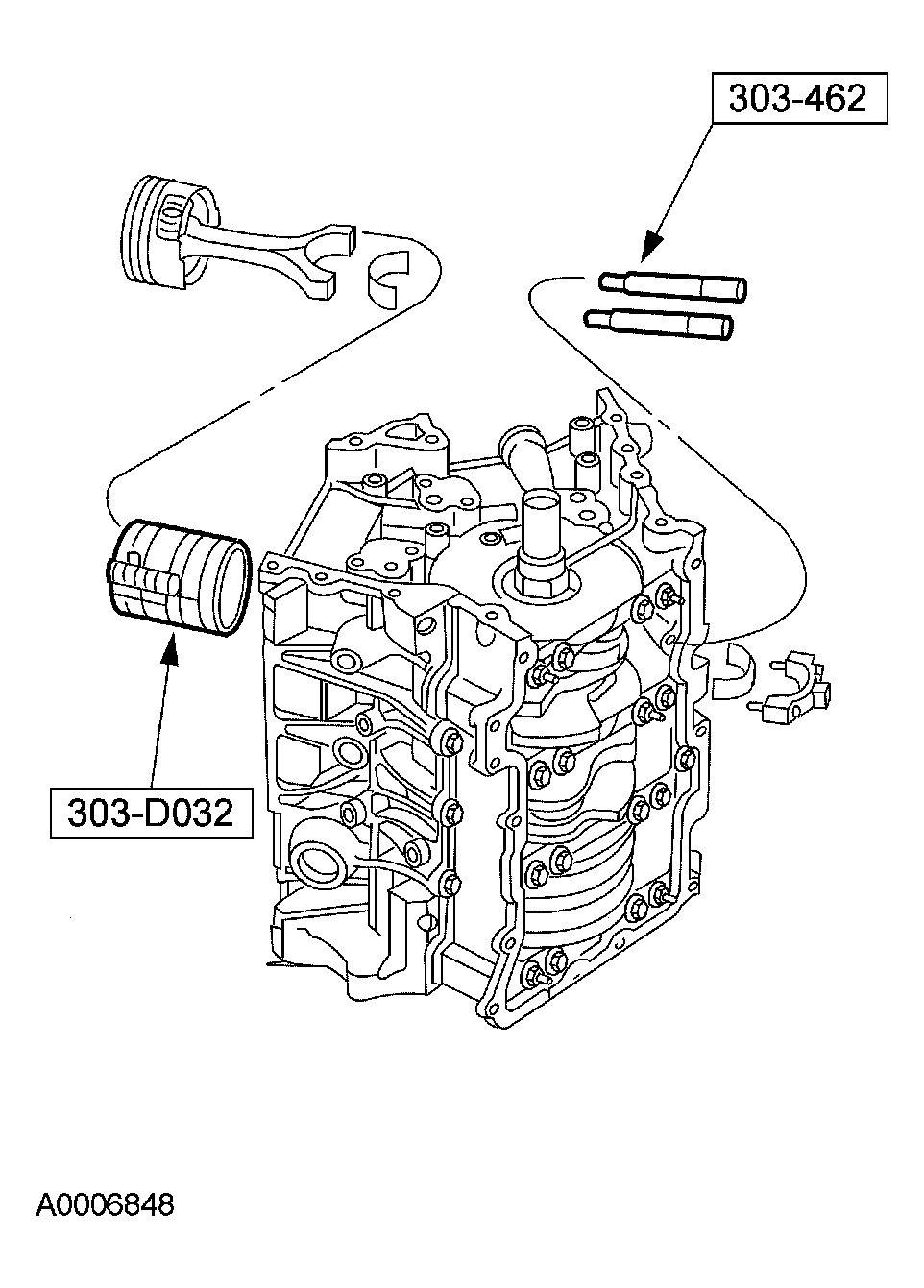 303-462

303-D032

A0006848