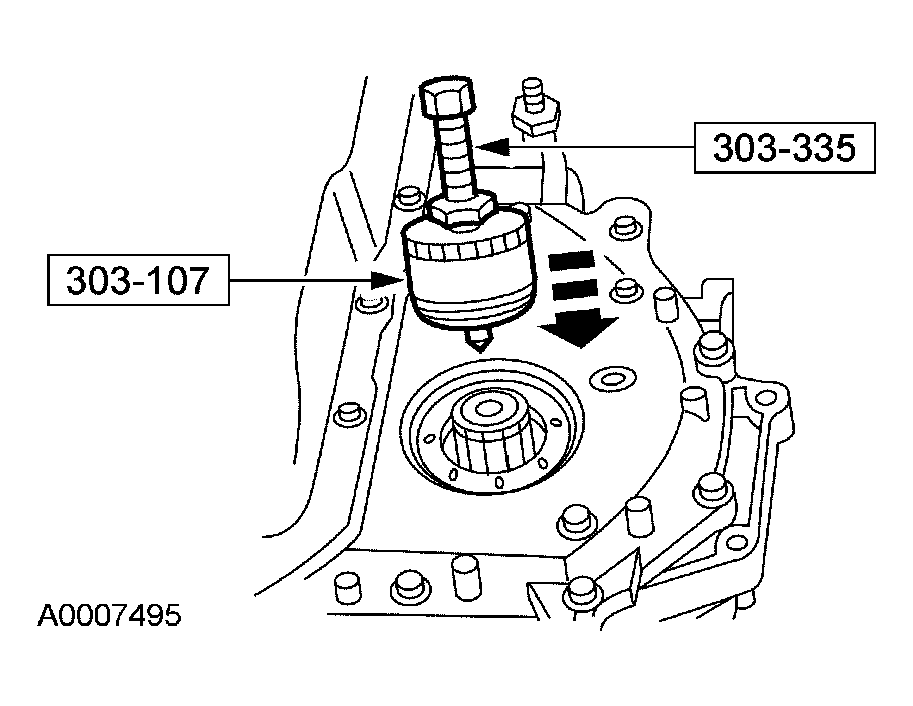 303-335

303-107

A0007495