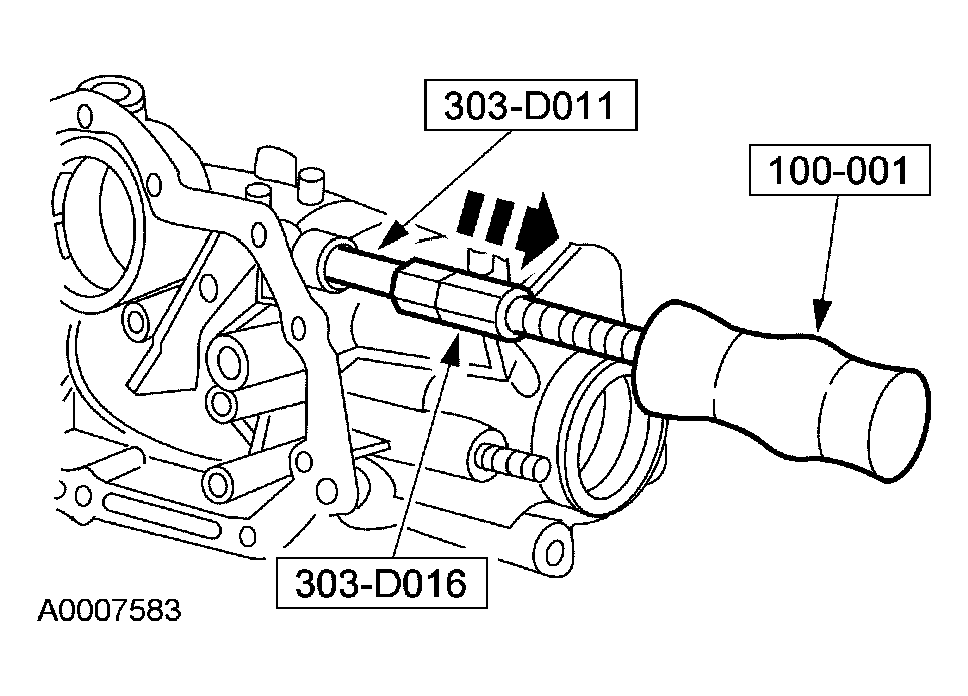 303-D011

100-001

303-D016

A0007583