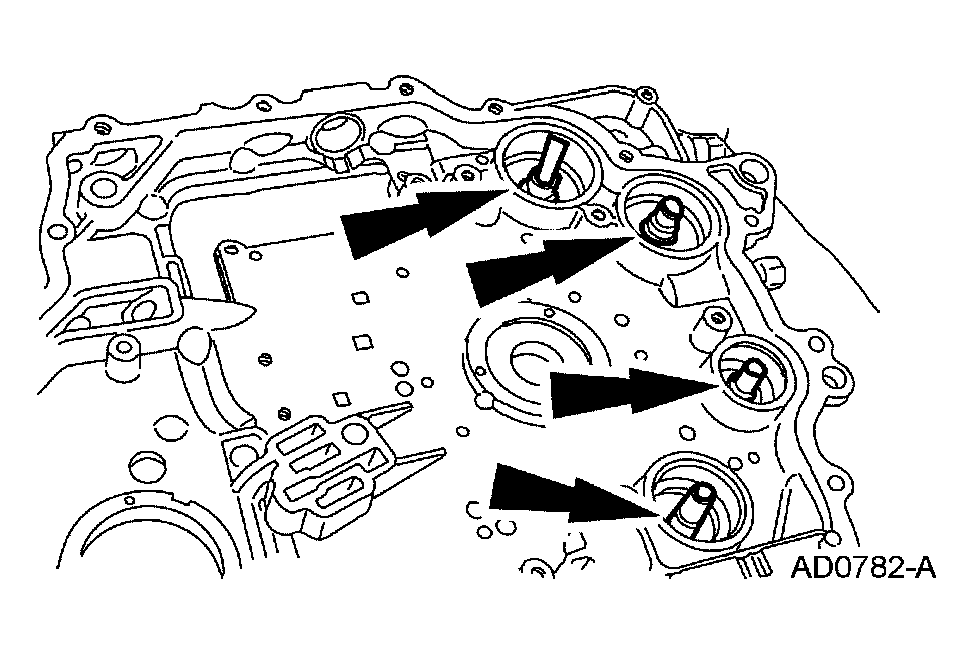 AD0782-A