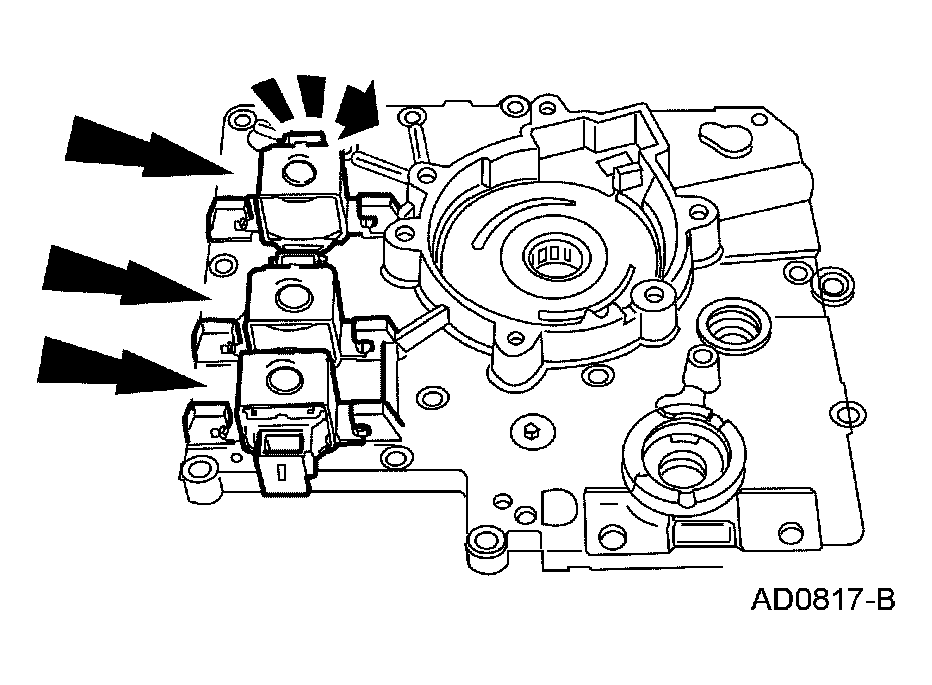 AD0817-B