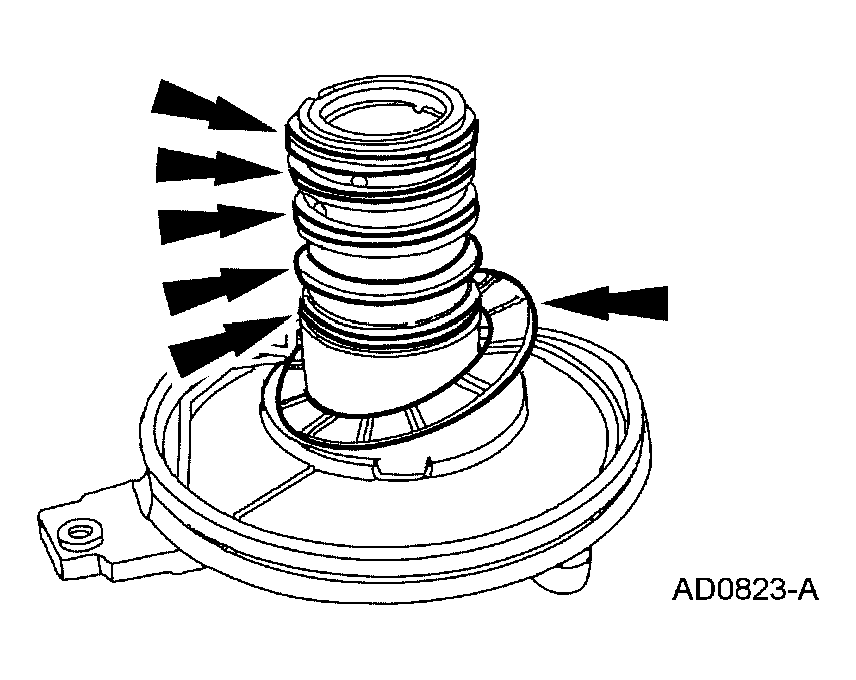 AD0823-A