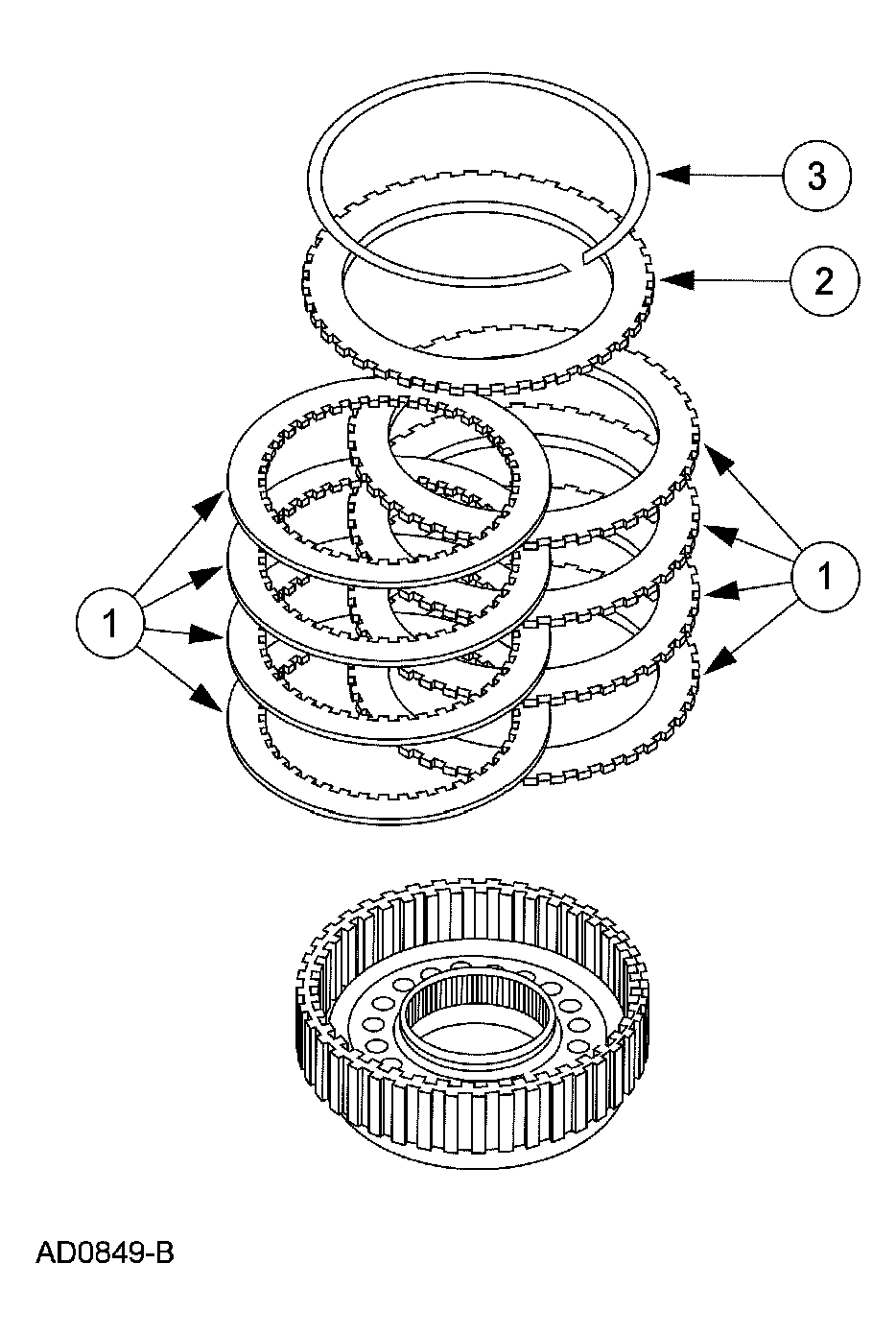 3
2
1
1
AD0849-B