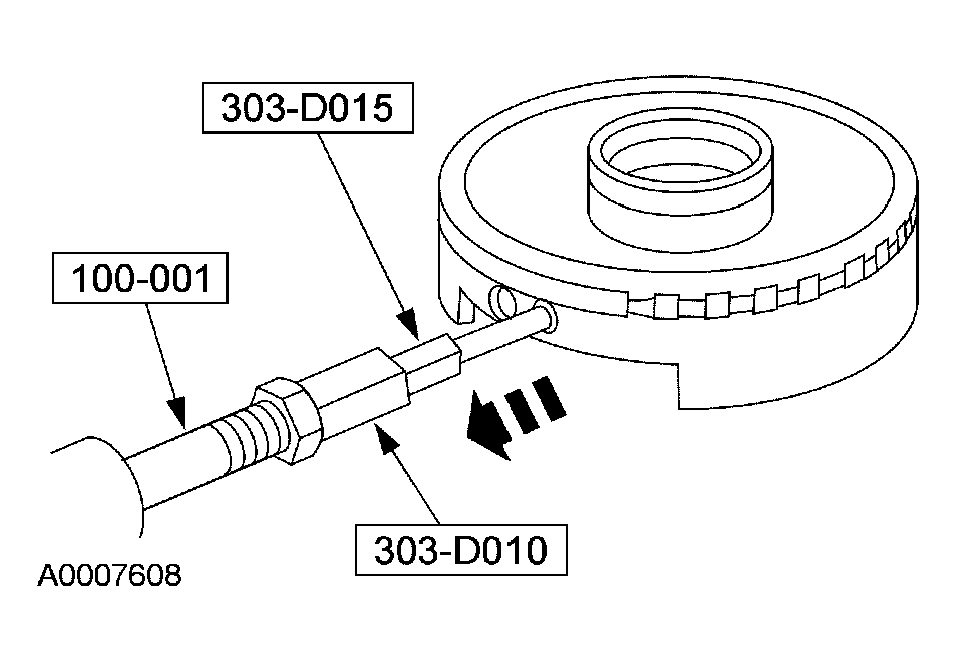 303-D015

100-001

303-D010

A0007608