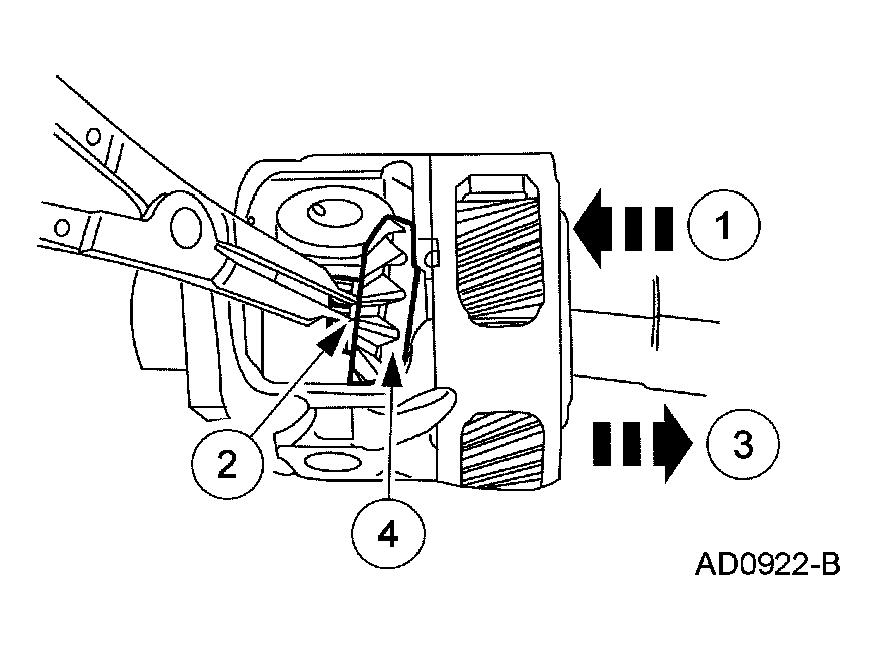 1
2
3
4
AD0922-B