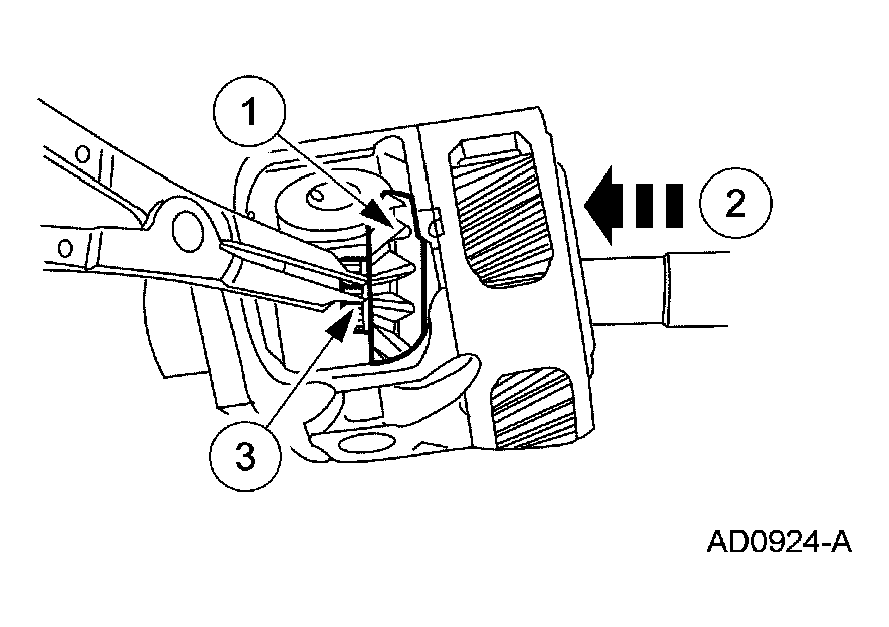 1
2
3
AD0924-A