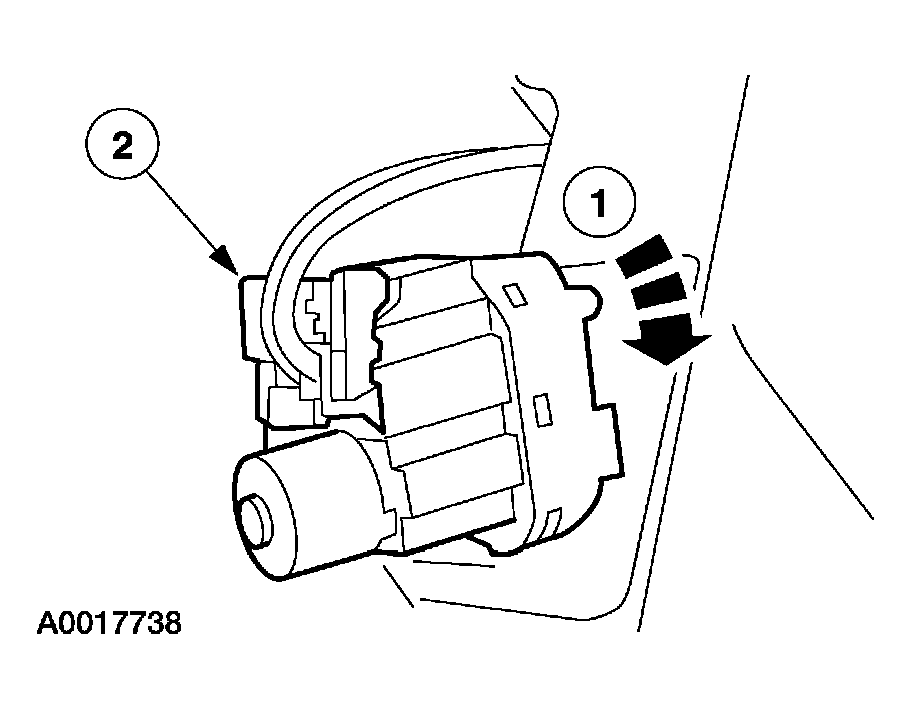 2
1
A0017738