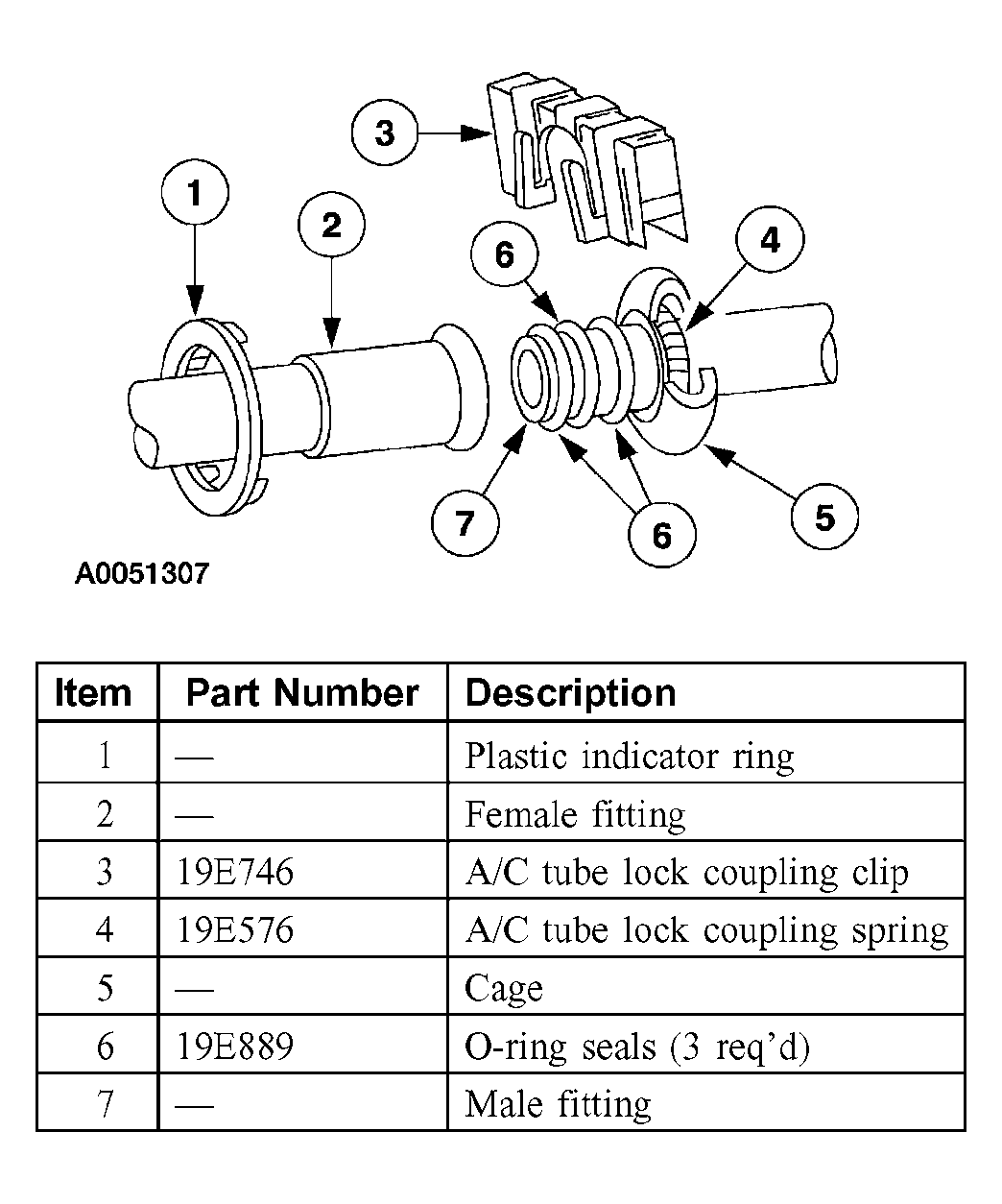 3

1

2

6

4

7

6

5

A0051307

| Item | Part Number | Description |
|---|---|---|
| 1 | — | Plastic indicator ring |
| 2 | — | Female fitting |
| 3 | 19E746 | A/C tube lock coupling clip |
| 4 | 19E576 | A/C tube lock coupling spring |
| 5 | — | Cage |
| 6 | 19E889 | O-ring seals (3 req'd) |
| 7 | — | Male fitting |