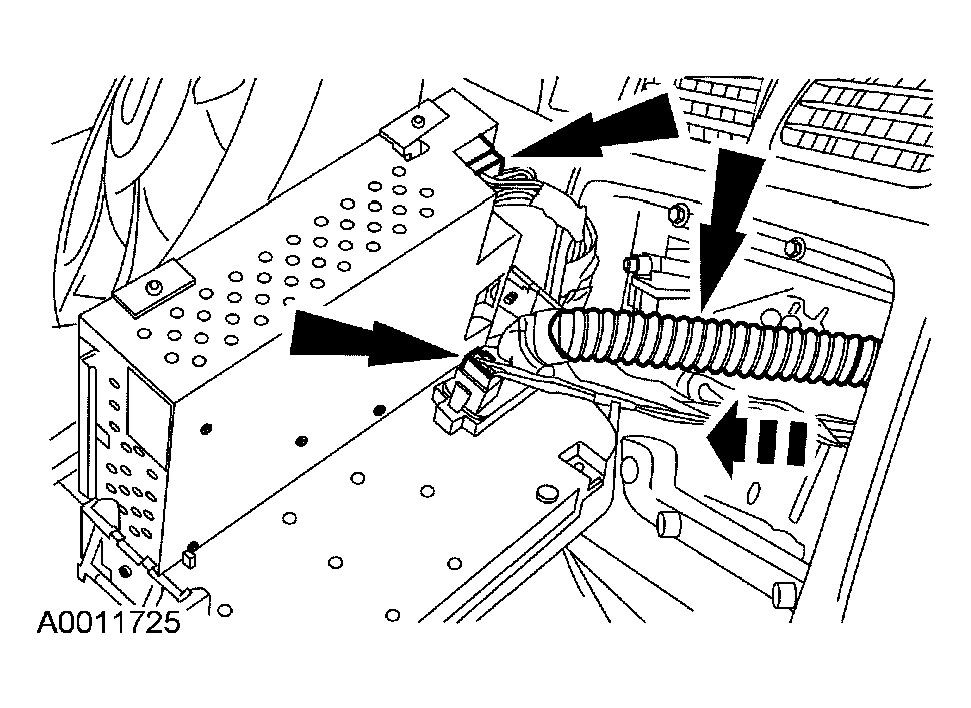 A0011725