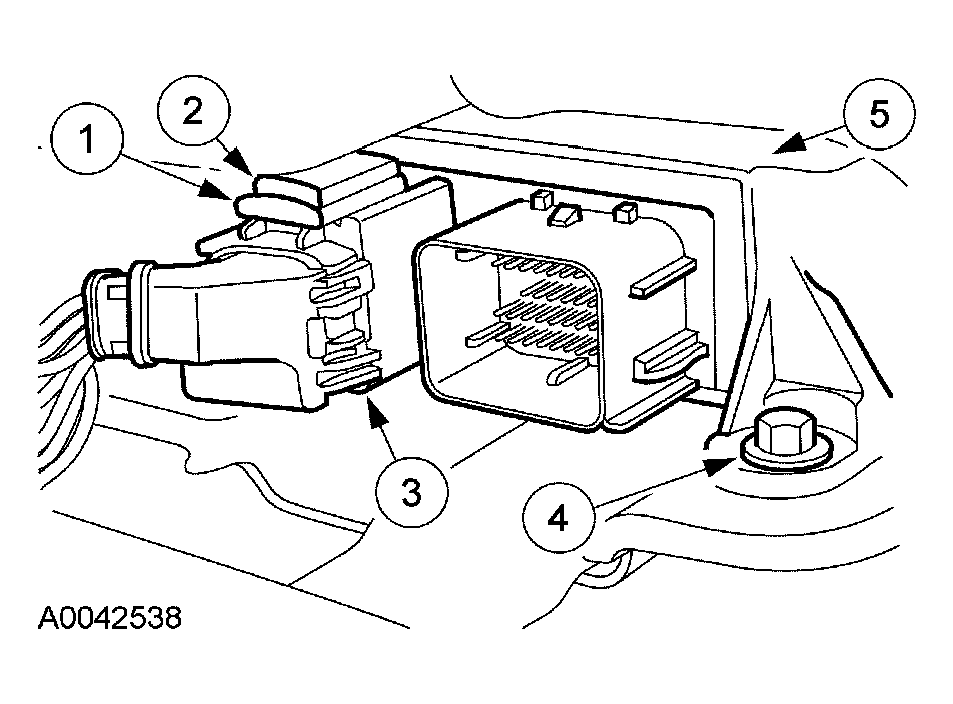 1
2
5
3
4
A0042538