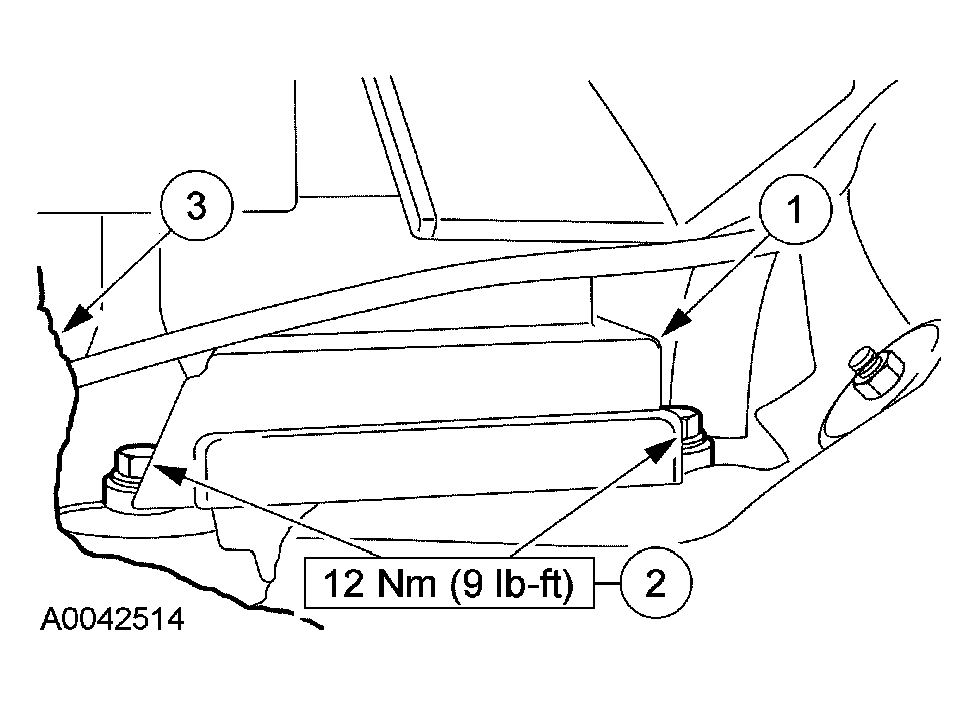 3

1

12 Nm (9 lb-ft)

2

A0042514