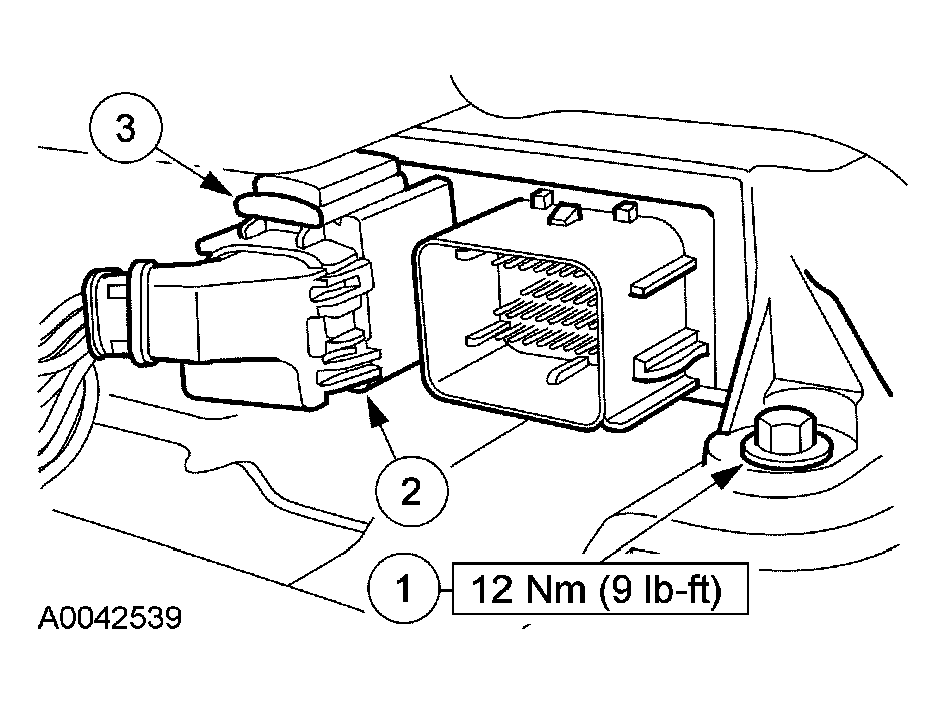 3

2

1

12 Nm (9 lb-ft)

A0042539