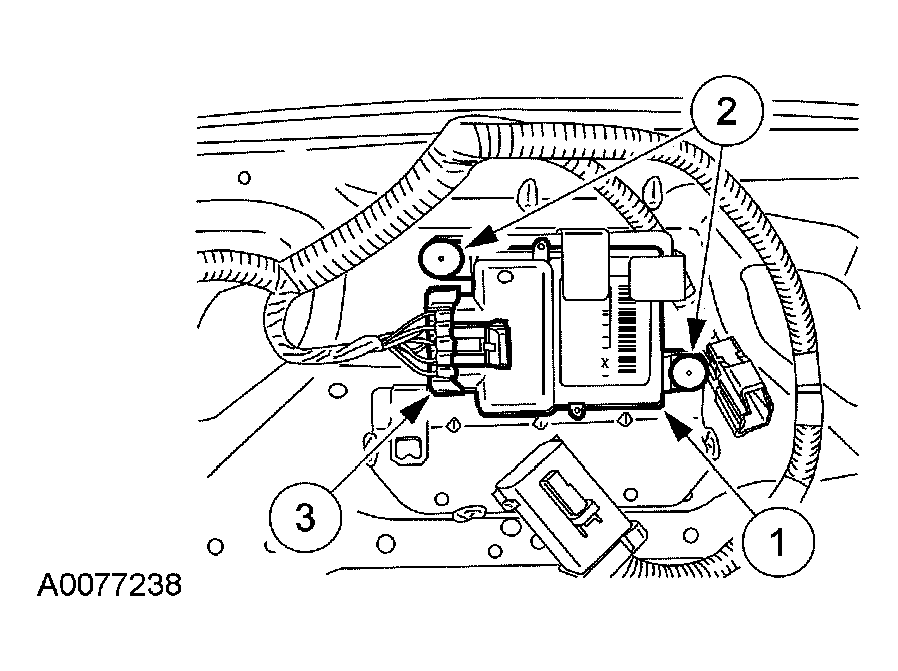 2

3

1

A0077238