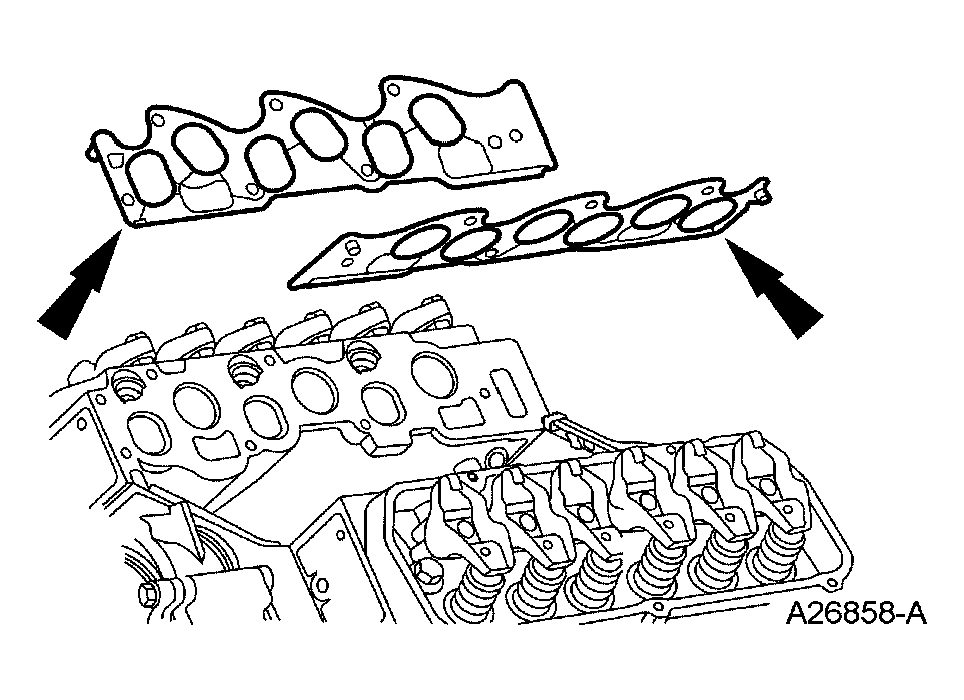 A26858-A