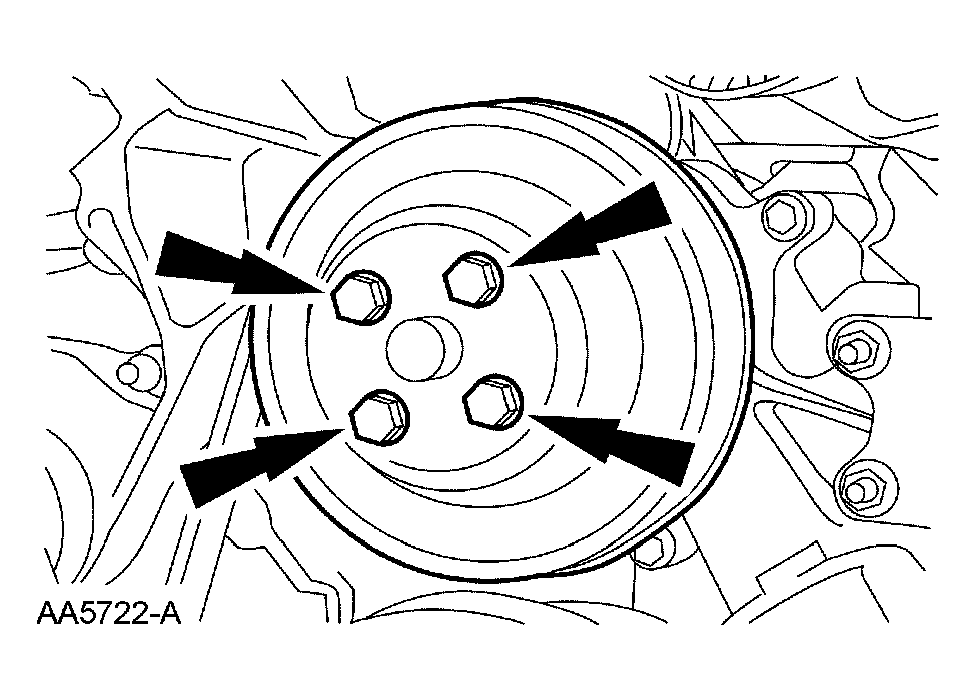 AA5722-A