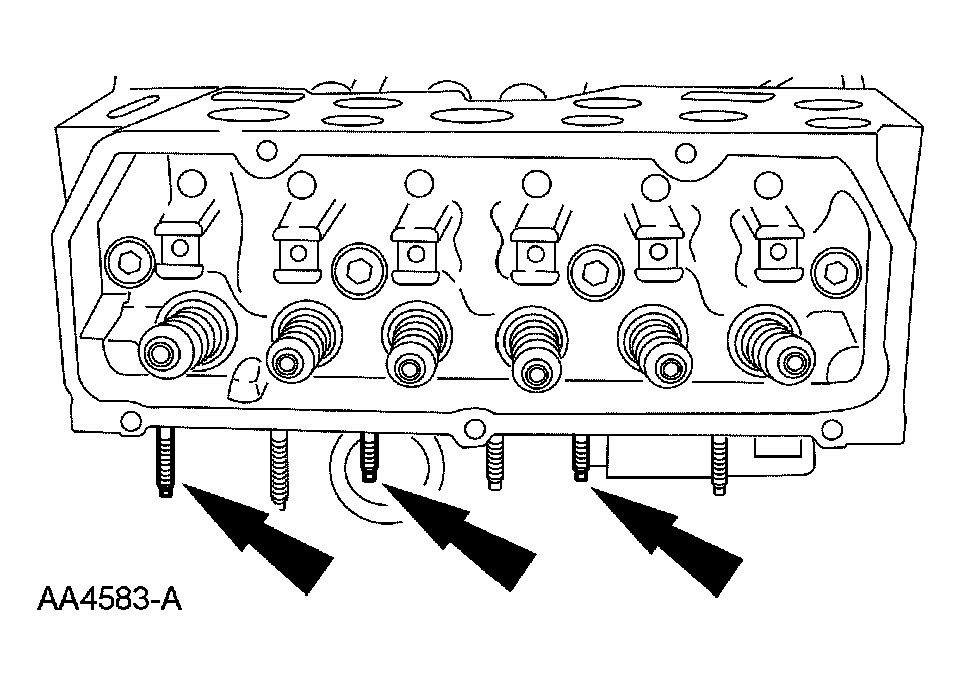 AA4583-A