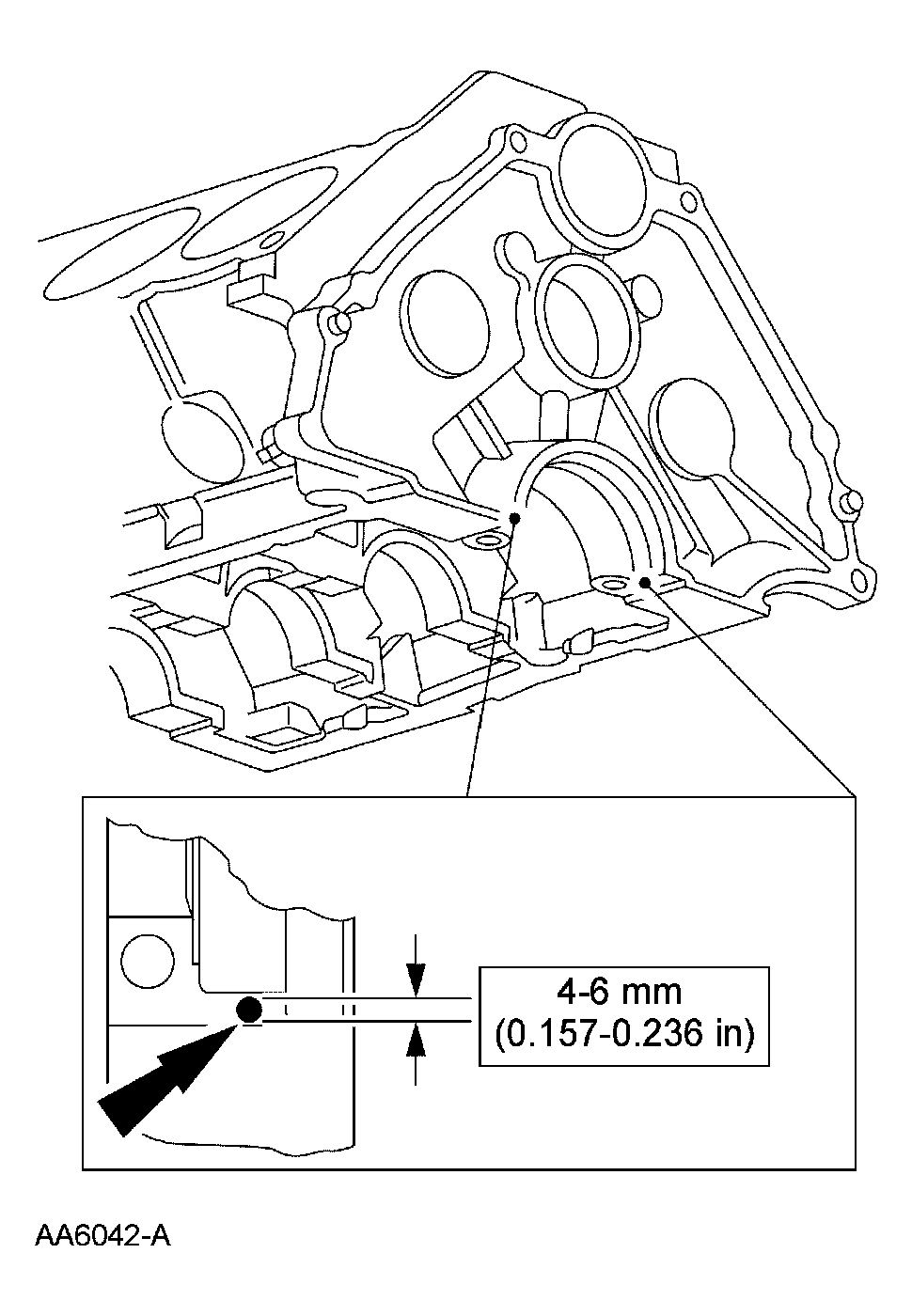 4-6 mm
(0.157-0.236 in)

AA6042-A