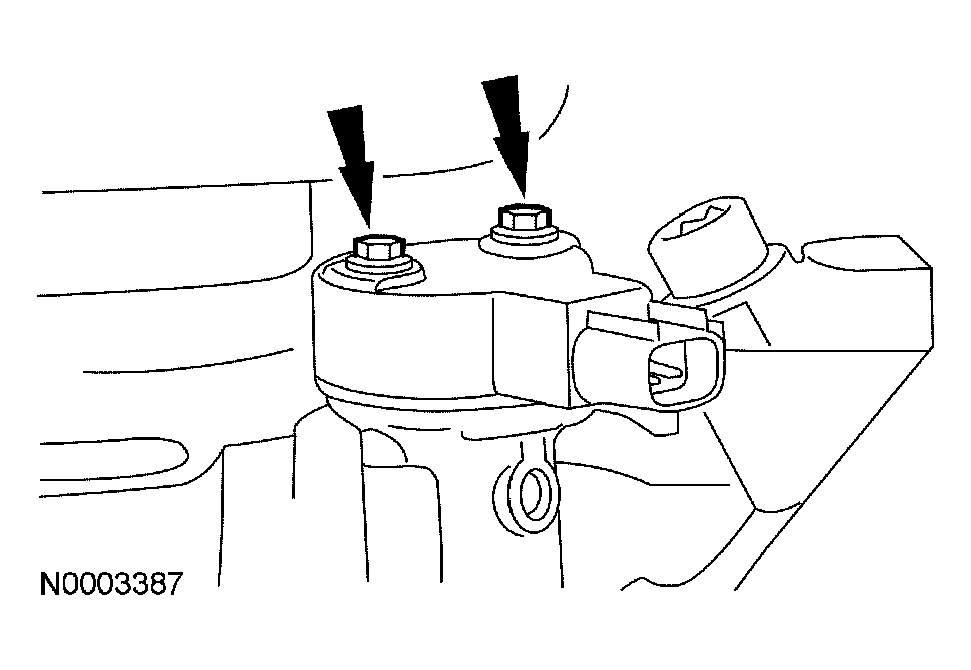 N0003387