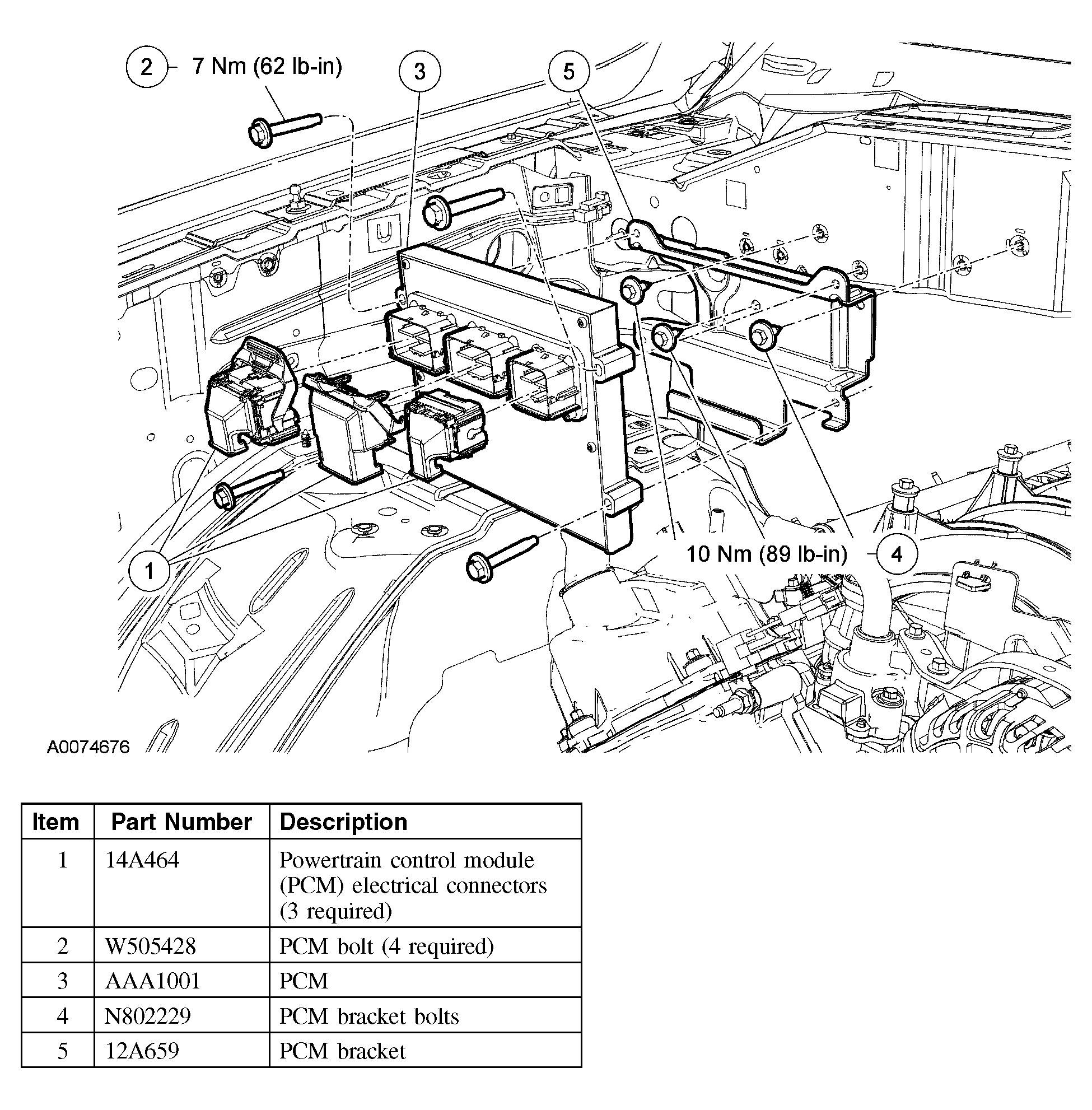 2 7 Nm (62 lb-in)

3

5

1

10 Nm (89 lb-in) 4

A0074676

| Item | Part Number | Description |
|---|---|---|
| 1 | 14A464 | Powertrain control module (PCM) electrical connectors (3 required) |
| 2 | W505428 | PCM bolt (4 required) |
| 3 | AAA1001 | PCM |
| 4 | N802229 | PCM bracket bolts |
| 5 | 12A659 | PCM bracket |