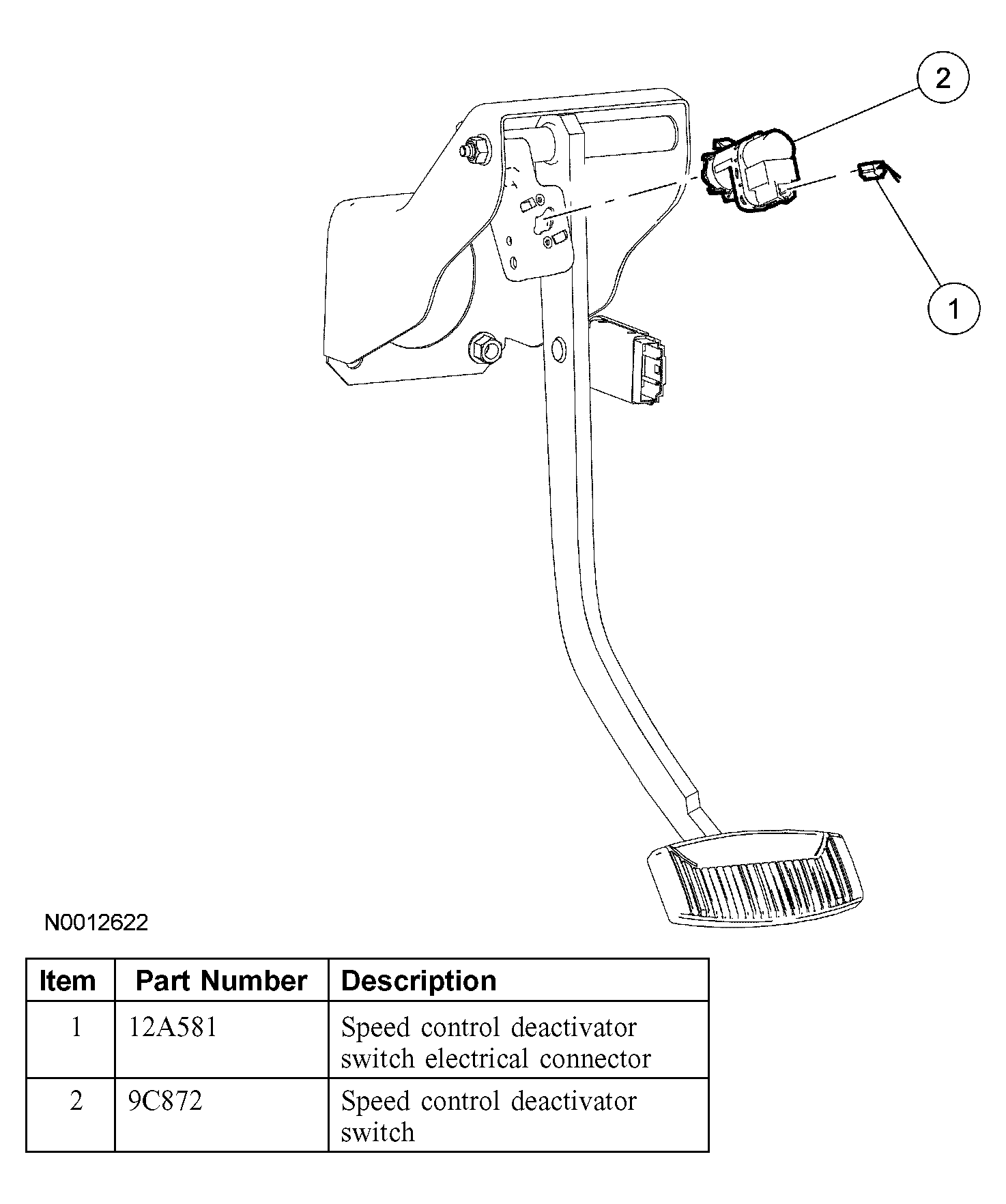 2

1

N0012622

| Item | Part Number | Description |
|---|---|---|
| 1 | 12A581 | Speed control deactivator switch electrical connector |
| 2 | 9C872 | Speed control deactivator switch |