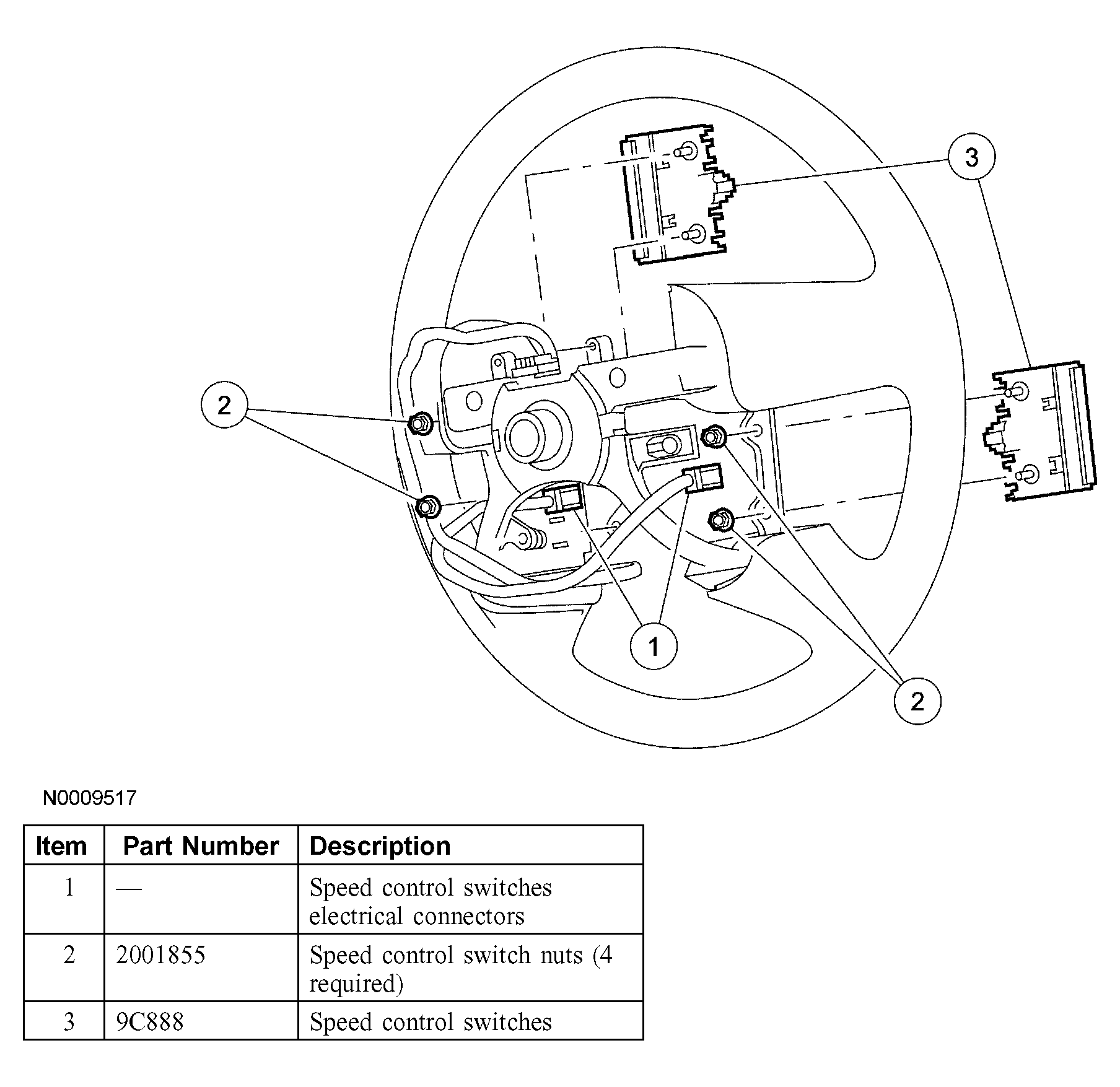 3

2

1

2

N0009517

| Item | Part Number | Description |
|---|---|---|
| 1 | — | Speed control switches electrical connectors |
| 2 | 2001855 | Speed control switch nuts (4 required) |
| 3 | 9C888 | Speed control switches |