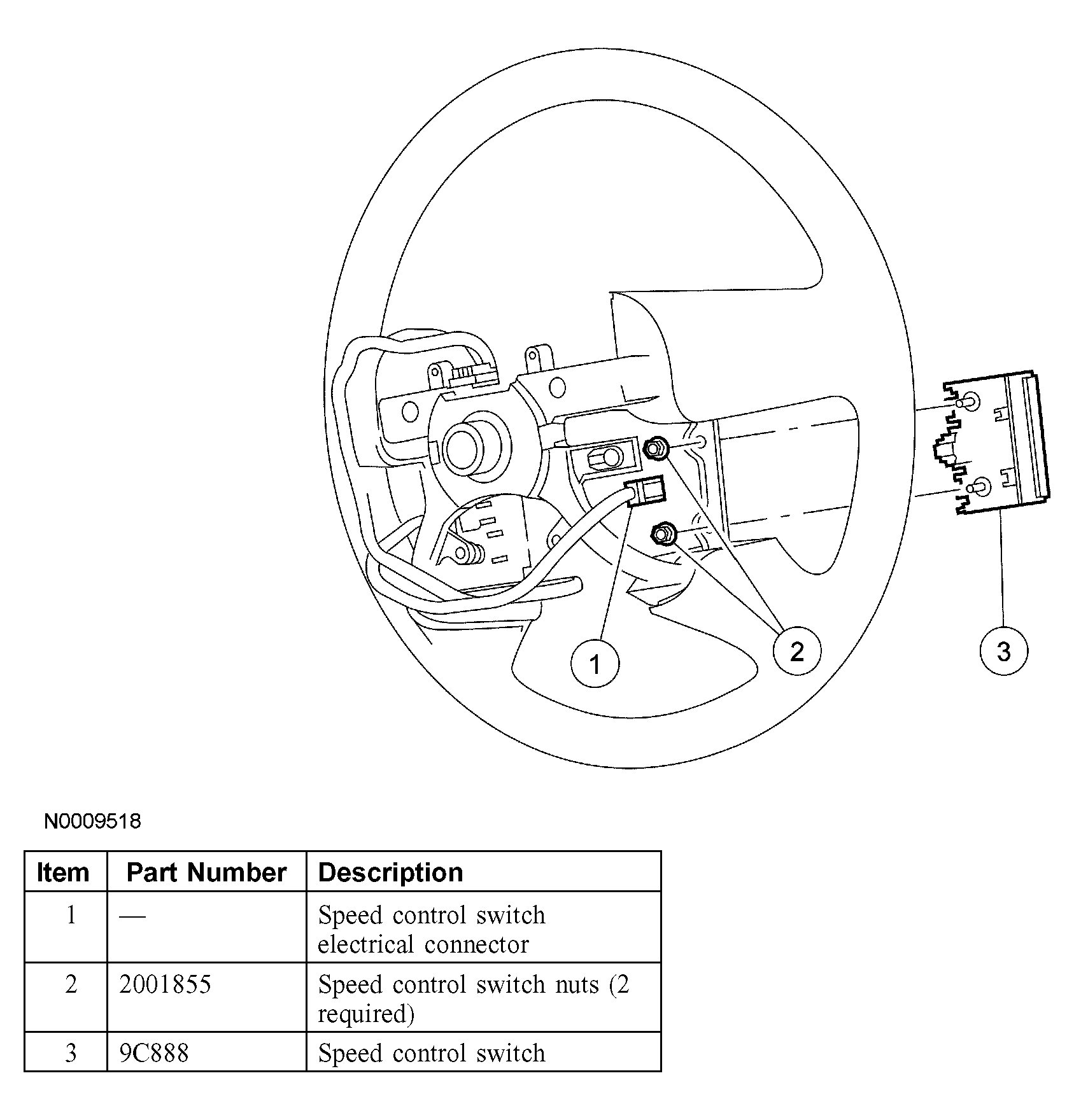 1

2

3

N0009518

| Item | Part Number | Description |
|---|---|---|
| 1 | — | Speed control switch electrical connector |
| 2 | 2001855 | Speed control switch nuts (2 required) |
| 3 | 9C888 | Speed control switch |