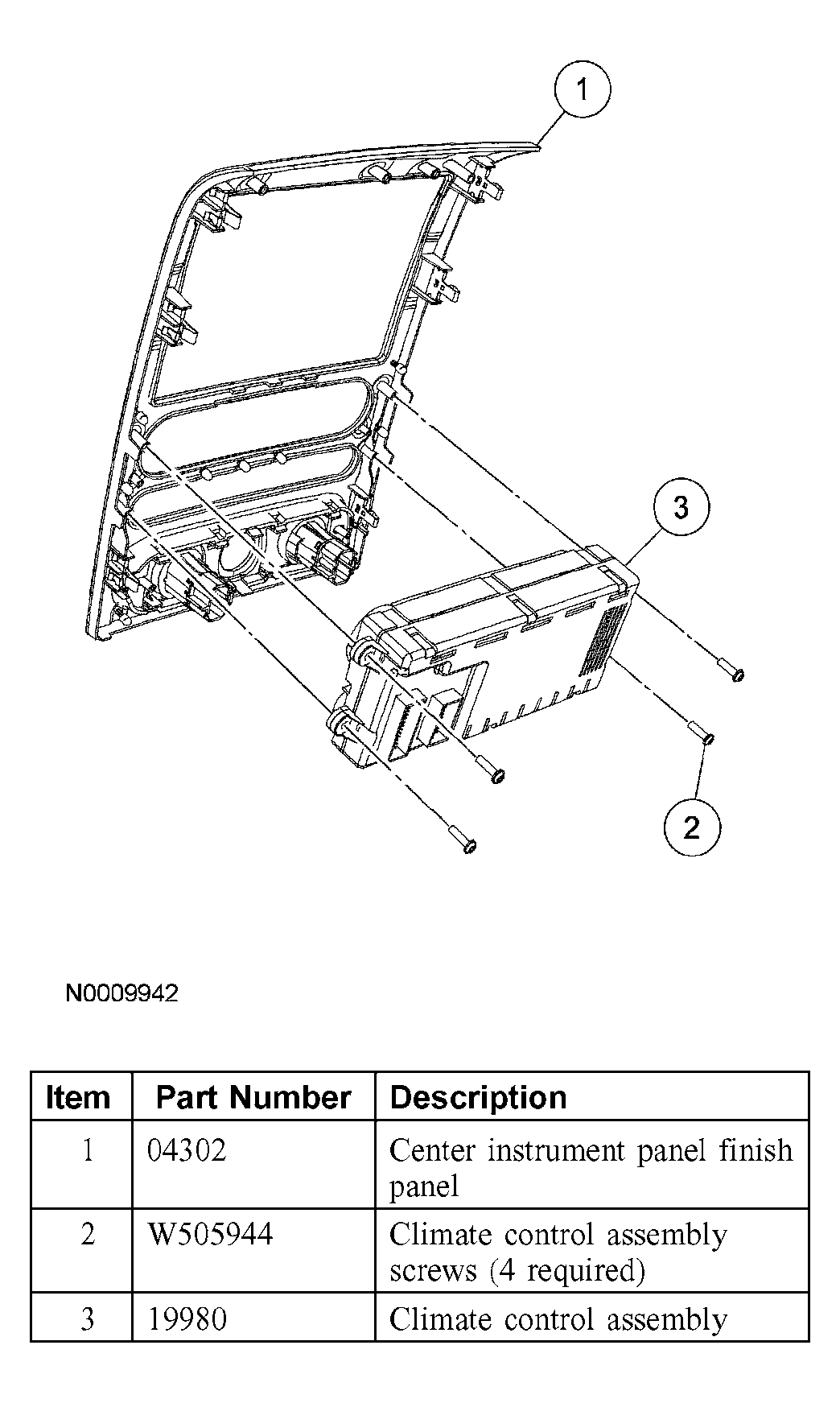 1

3

2

N0009942

| Item | Part Number | Description |
|---|---|---|
| 1 | 04302 | Center instrument panel finish panel |
| 2 | W505944 | Climate control assembly screws (4 required) |
| 3 | 19980 | Climate control assembly |