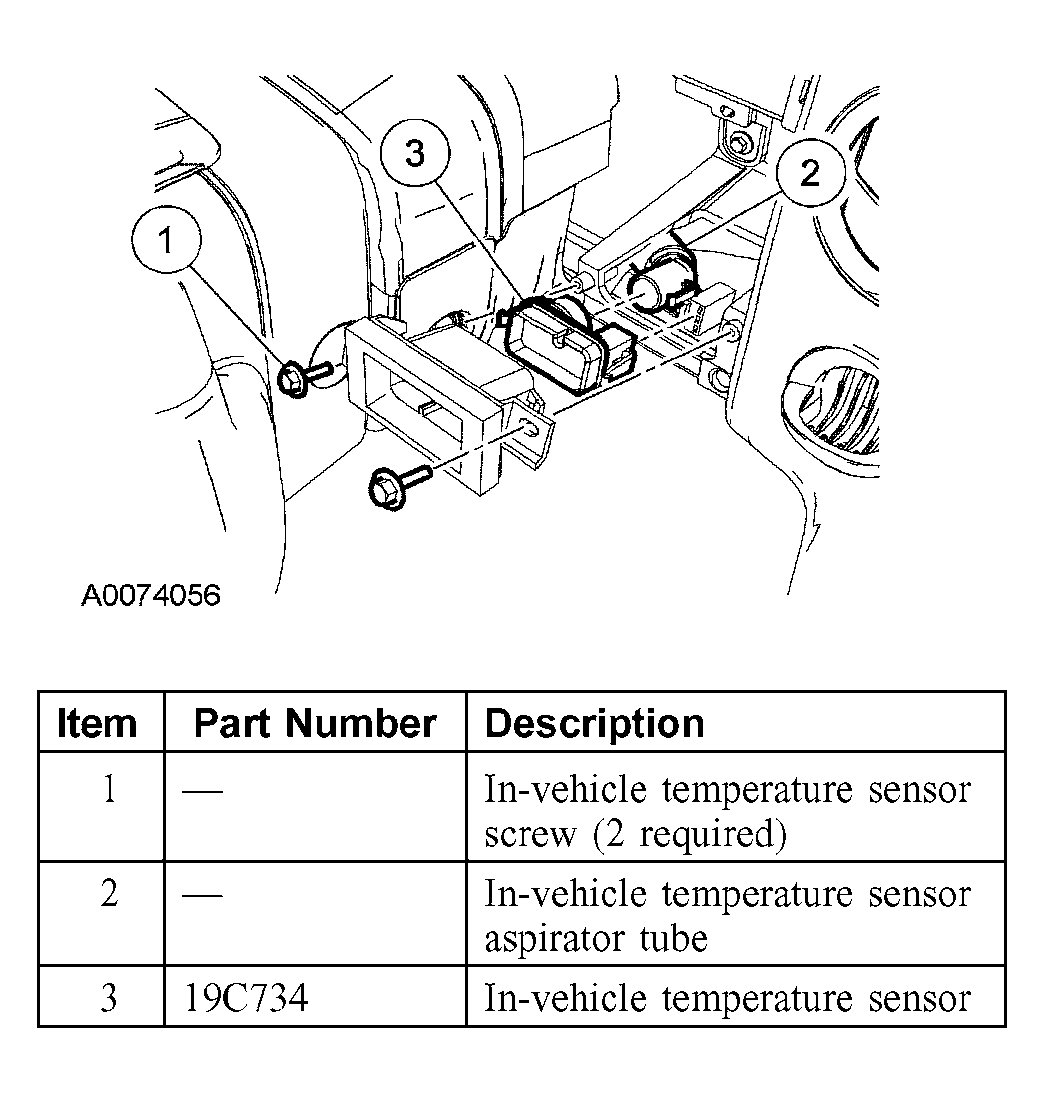 3

2

1

A0074056

| Item | Part Number | Description |
|---|---|---|
| 1 | — | In-vehicle temperature sensor screw (2 required) |
| 2 | — | In-vehicle temperature sensor aspirator tube |
| 3 | 19C734 | In-vehicle temperature sensor |