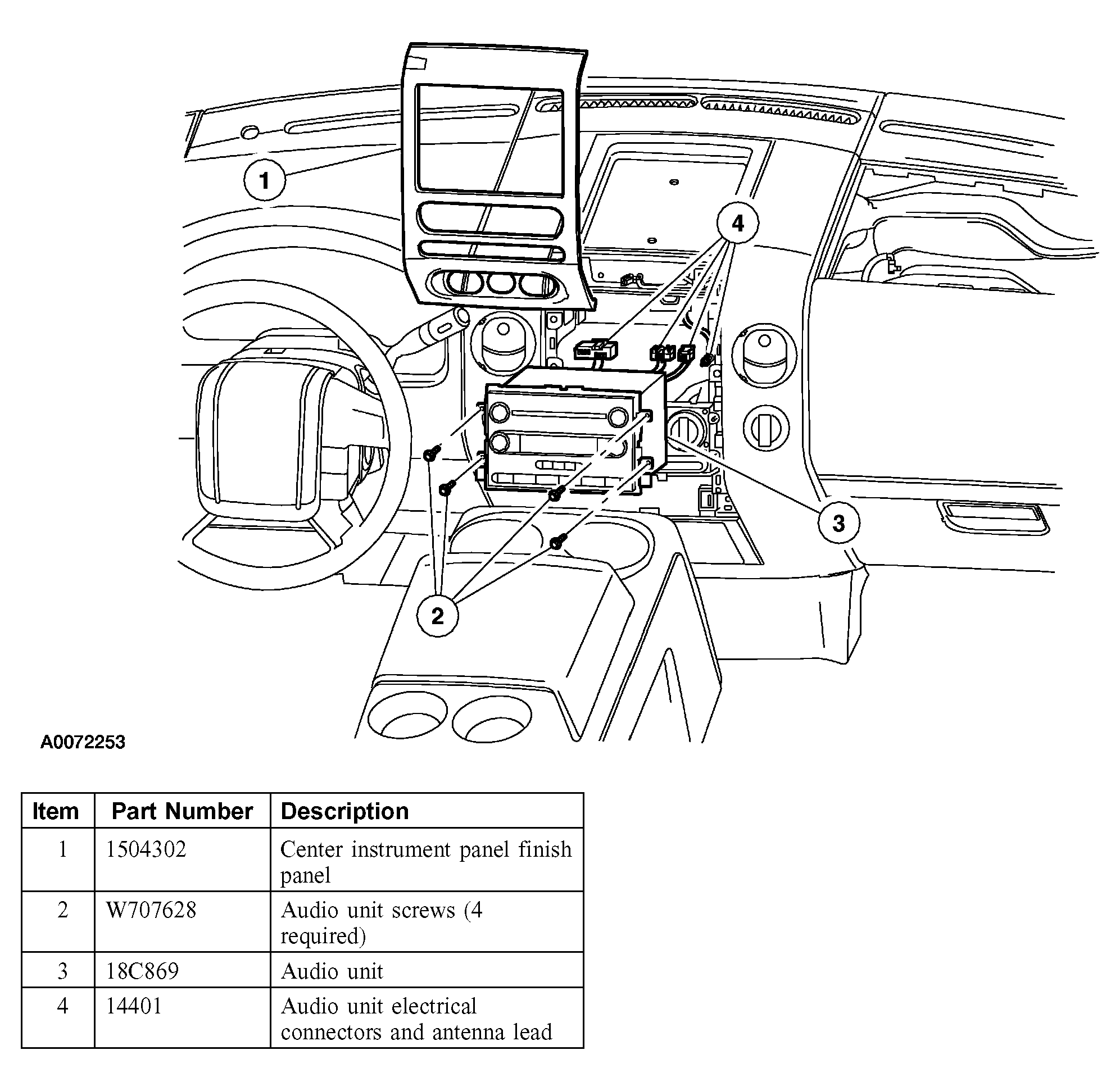 1

4

3

2

A0072253

| Item | Part Number | Description |
|---|---|---|
| 1 | 1504302 | Center instrument panel finish panel |
| 2 | W707628 | Audio unit screws (4 required) |
| 3 | 18C869 | Audio unit |
| 4 | 14401 | Audio unit electrical connectors and antenna lead |