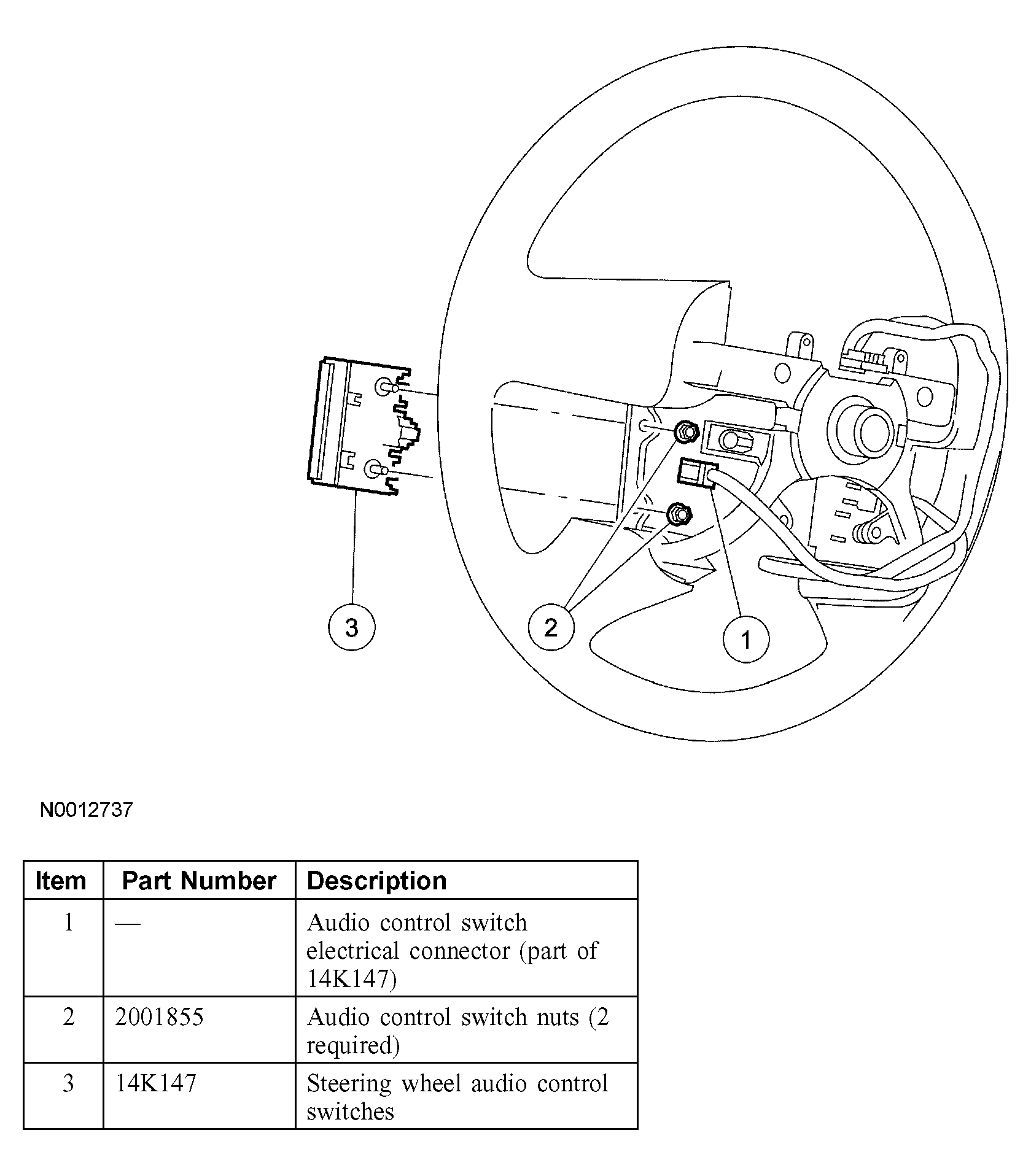 3

2

1

N0012737

| Item | Part Number | Description |
|---|---|---|
| 1 | — | Audio control switch electrical connector (part of 14K147) |
| 2 | 2001855 | Audio control switch nuts (2 required) |
| 3 | 14K147 | Steering wheel audio control switches |