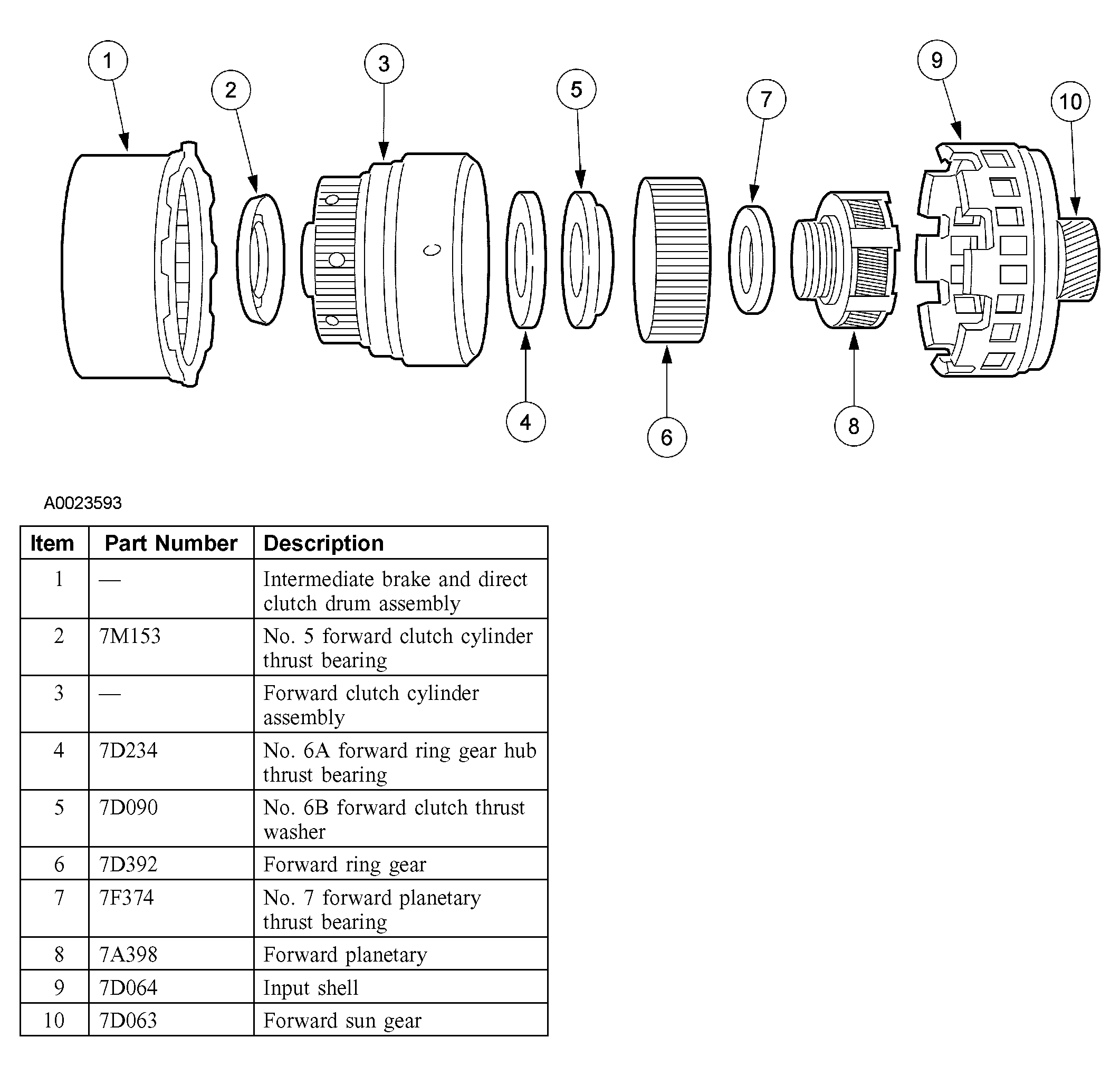 1
2
3
5
7
9
10
4
6
8

A0023593

| Item | Part Number | Description |
|---|---|---|
| 1 | — | Intermediate brake and direct clutch drum assembly |
| 2 | 7M153 | No. 5 forward clutch cylinder thrust bearing |
| 3 | — | Forward clutch cylinder assembly |
| 4 | 7D234 | No. 6A forward ring gear hub thrust bearing |
| 5 | 7D090 | No. 6B forward clutch thrust washer |
| 6 | 7D392 | Forward ring gear |
| 7 | 7F374 | No. 7 forward planetary thrust bearing |
| 8 | 7A398 | Forward planetary |
| 9 | 7D064 | Input shell |
| 10 | 7D063 | Forward sun gear |