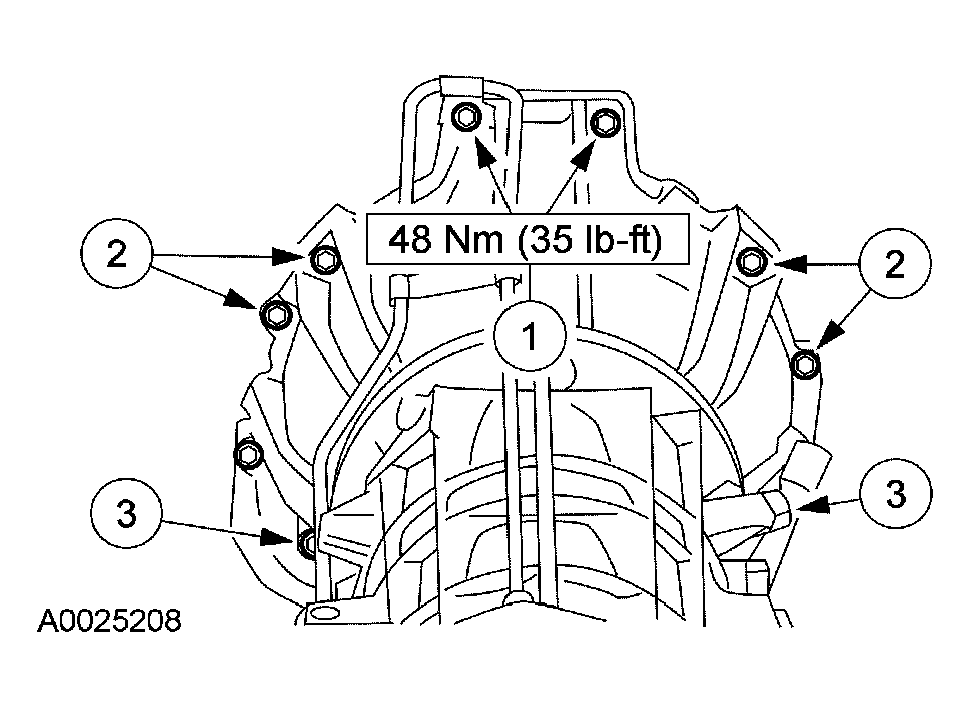 48 Nm (35 lb-ft)

2

2

1

3

3

A0025208