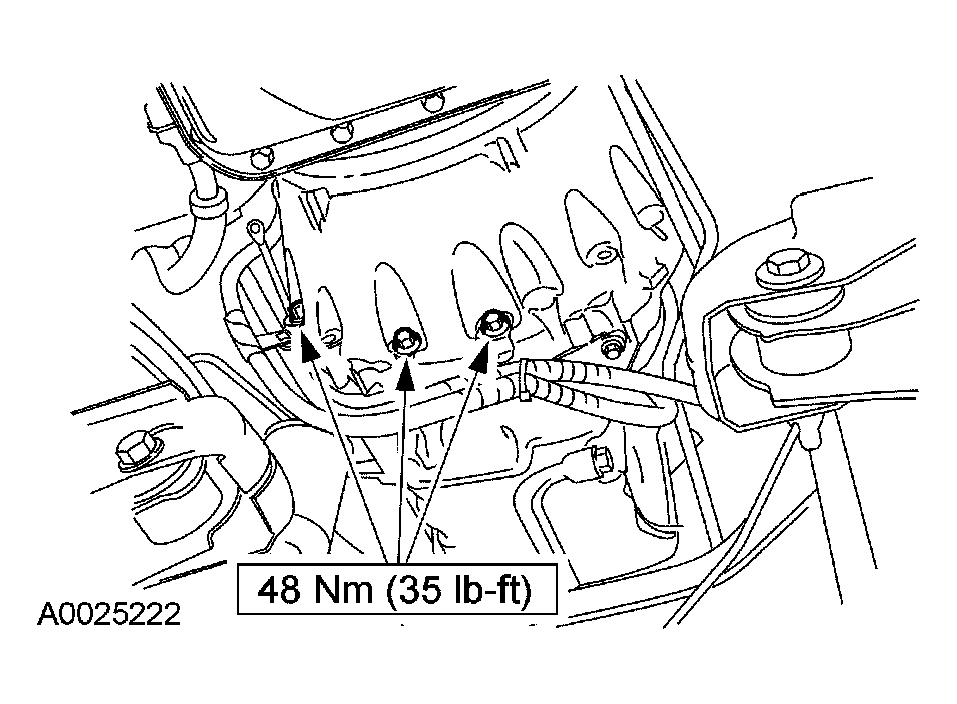 48 Nm (35 lb-ft)

A0025222