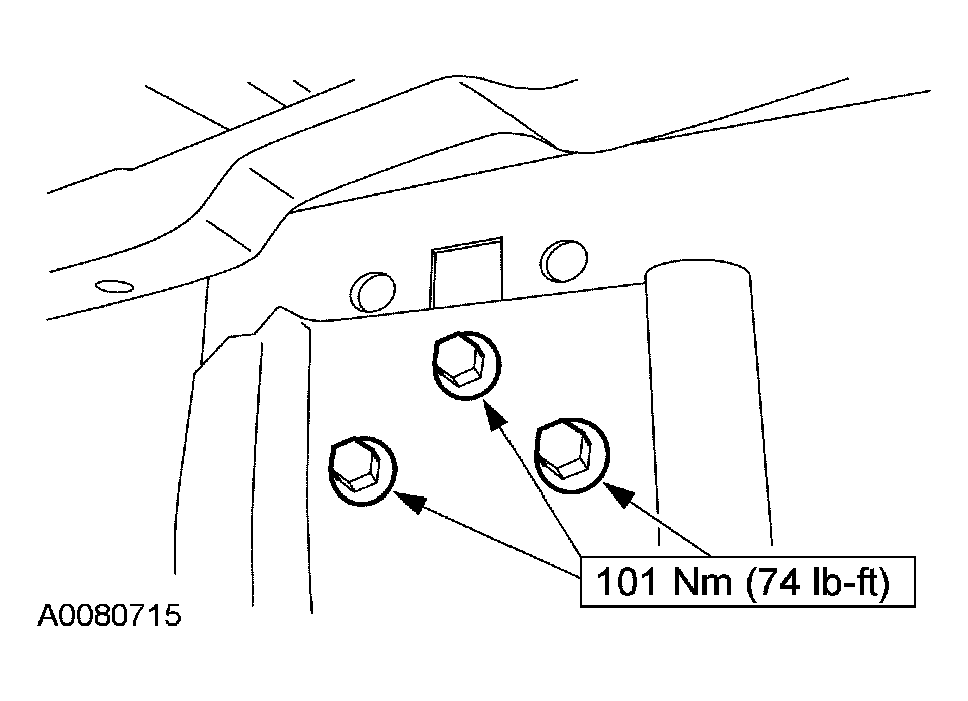 101 Nm (74 lb-ft)

A0080715