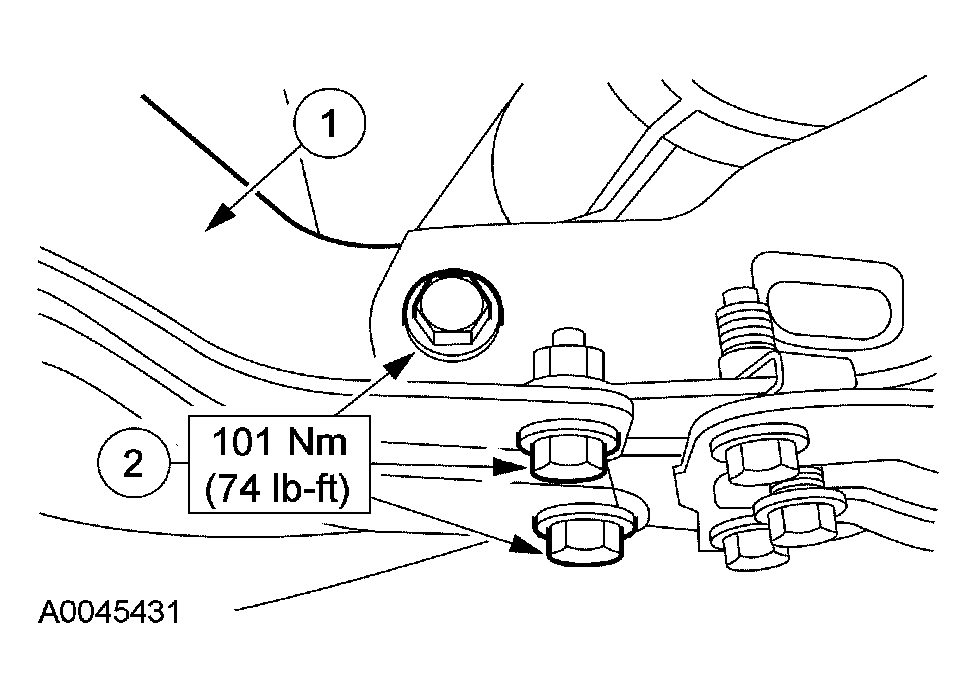 1

2

101 Nm
(74 lb-ft)

A0045431