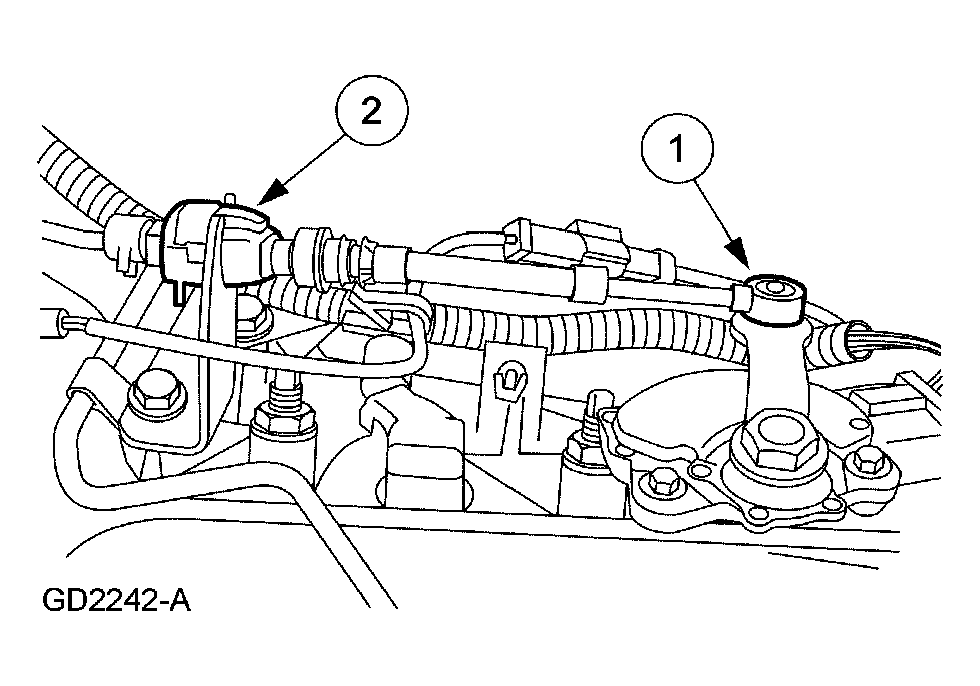 2

1

GD2242-A