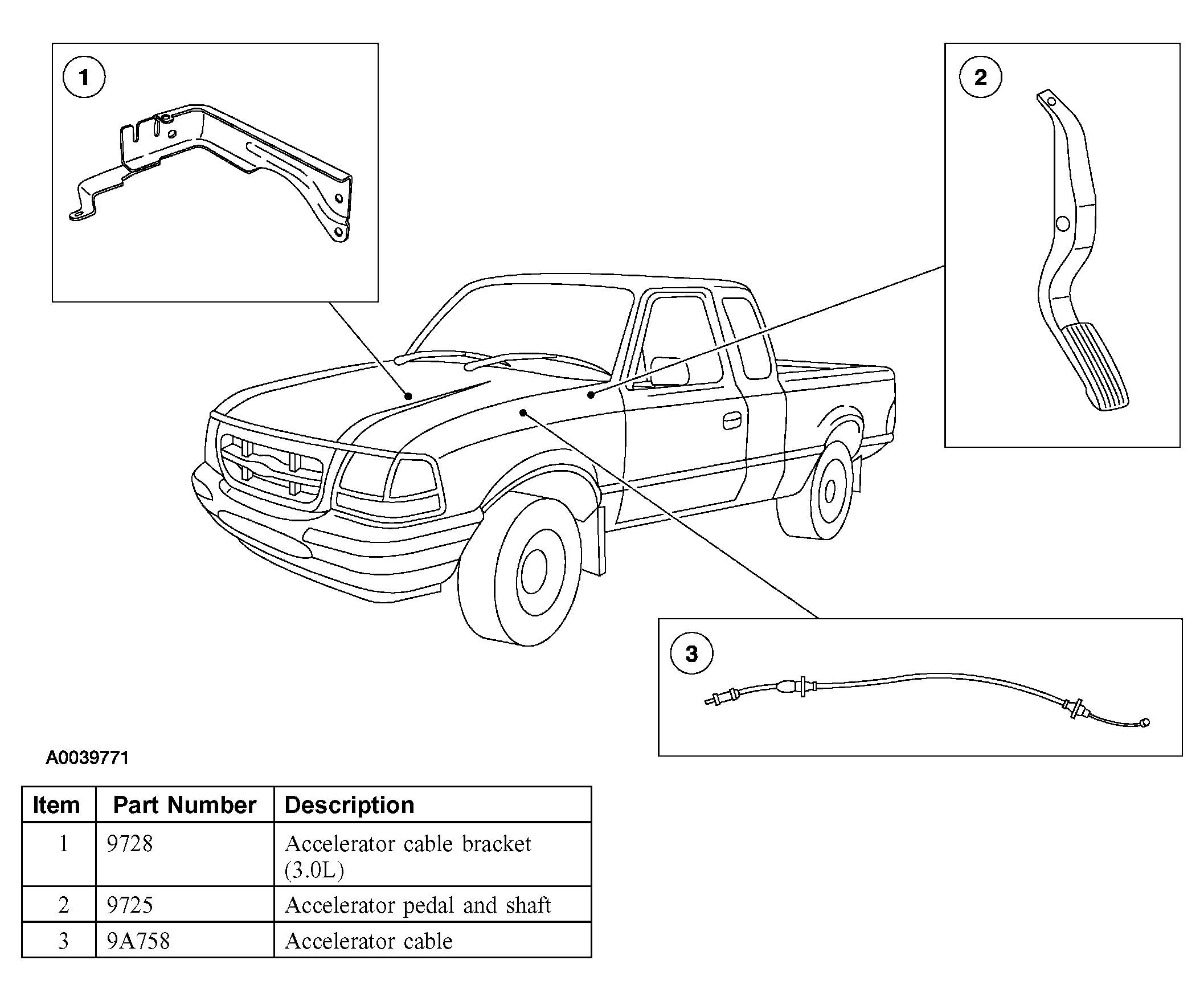 1

2

3

A0039771

| Item | Part Number | Description |
|---|---|---|
| 1 | 9728 | Accelerator cable bracket (3.0L) |
| 2 | 9725 | Accelerator pedal and shaft |
| 3 | 9A758 | Accelerator cable |