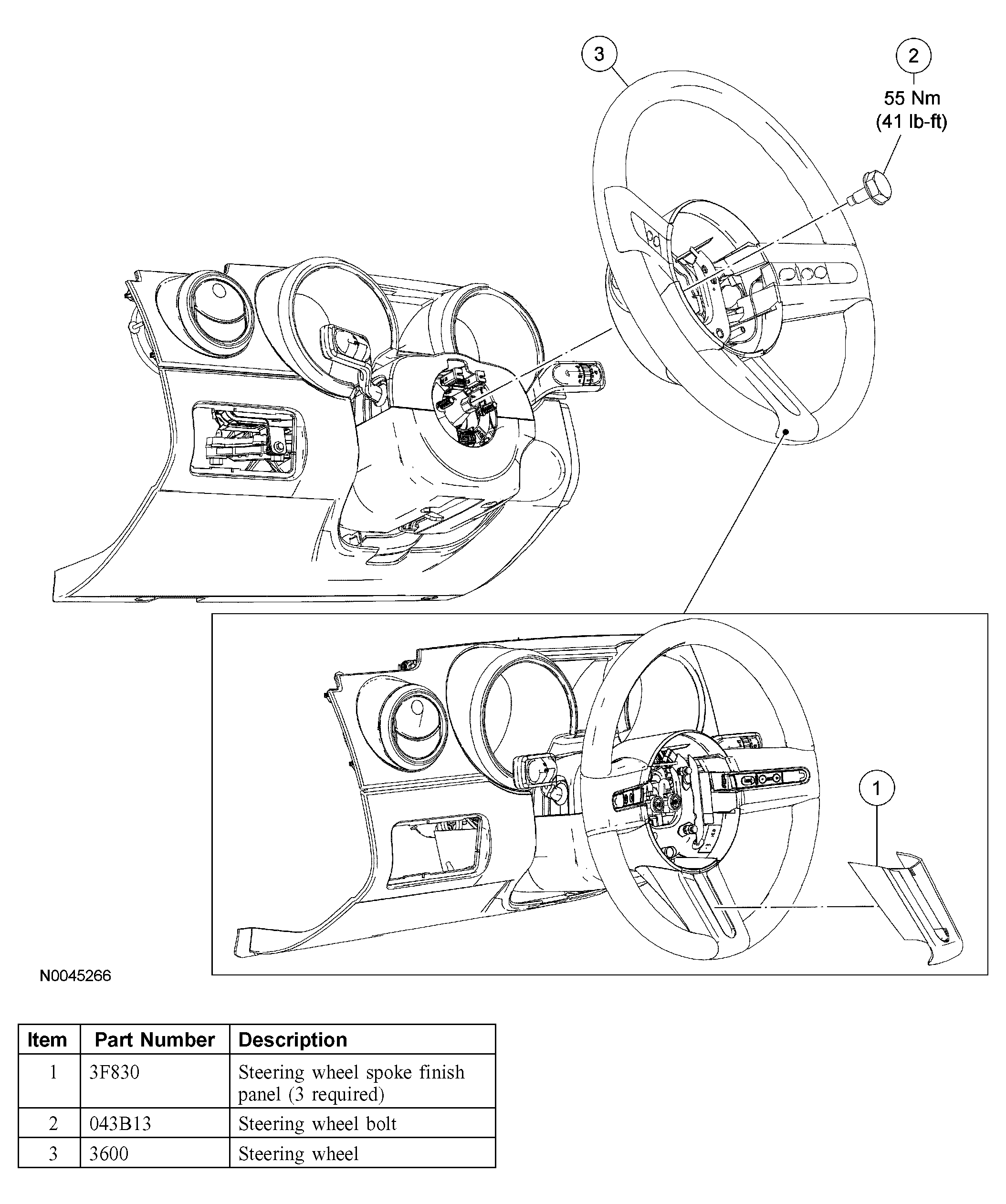 3

2

55 Nm
(41 lb-ft)

1

N0045266

| Item | Part Number | Description |
|---|---|---|
| 1 | 3F830 | Steering wheel spoke finish panel (3 required) |
| 2 | 043B13 | Steering wheel bolt |
| 3 | 3600 | Steering wheel |