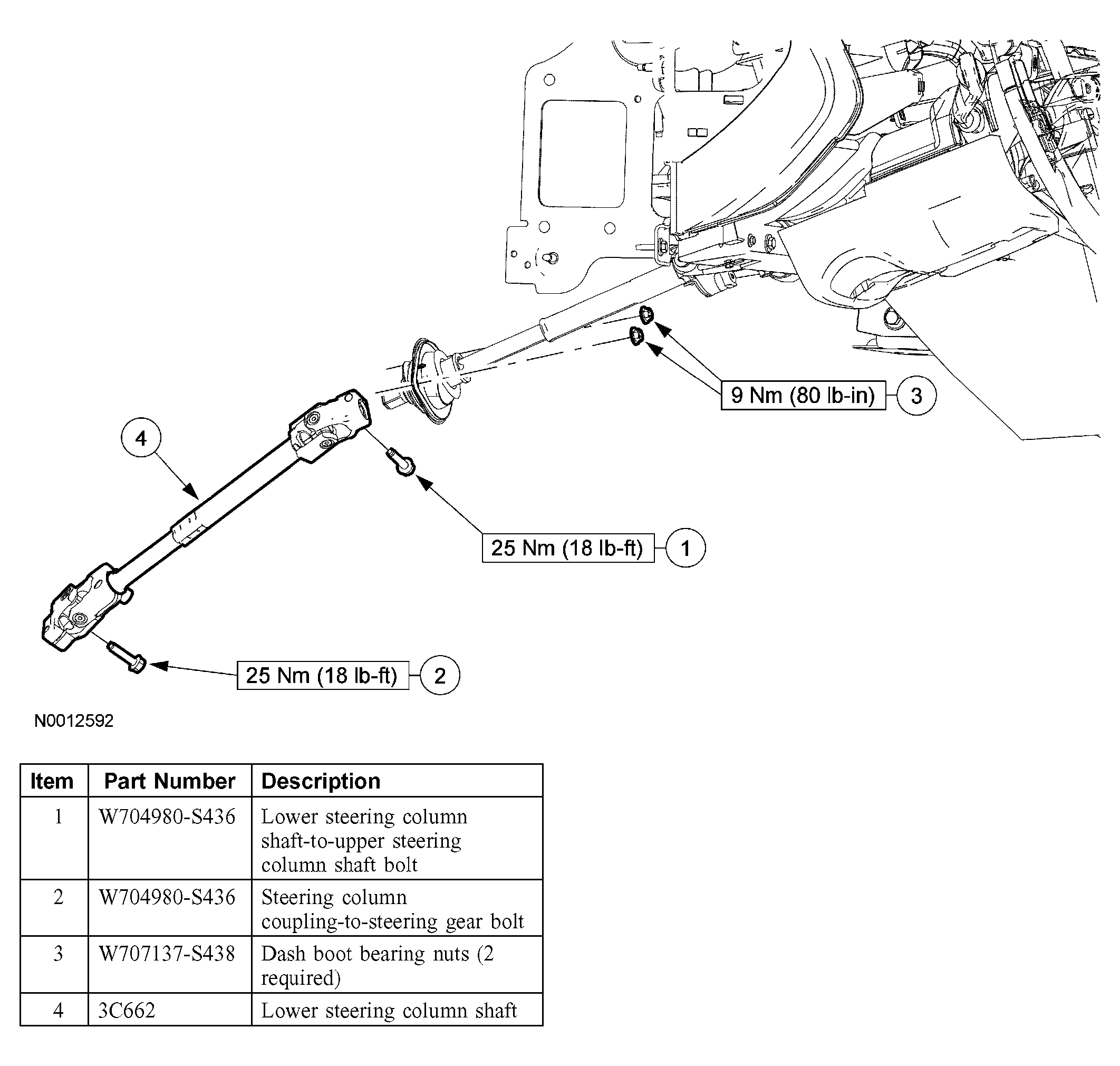 9 Nm (80 lb-in) 3

4

25 Nm (18 lb-ft) 1

25 Nm (18 lb-ft) 2

N0012592

| Item | Part Number | Description |
|---|---|---|
| 1 | W704980-S436 | Lower steering column shaft-to-upper steering column shaft bolt |
| 2 | W704980-S436 | Steering column coupling-to-steering gear bolt |
| 3 | W707137-S438 | Dash boot bearing nuts (2 required) |
| 4 | 3C662 | Lower steering column shaft |