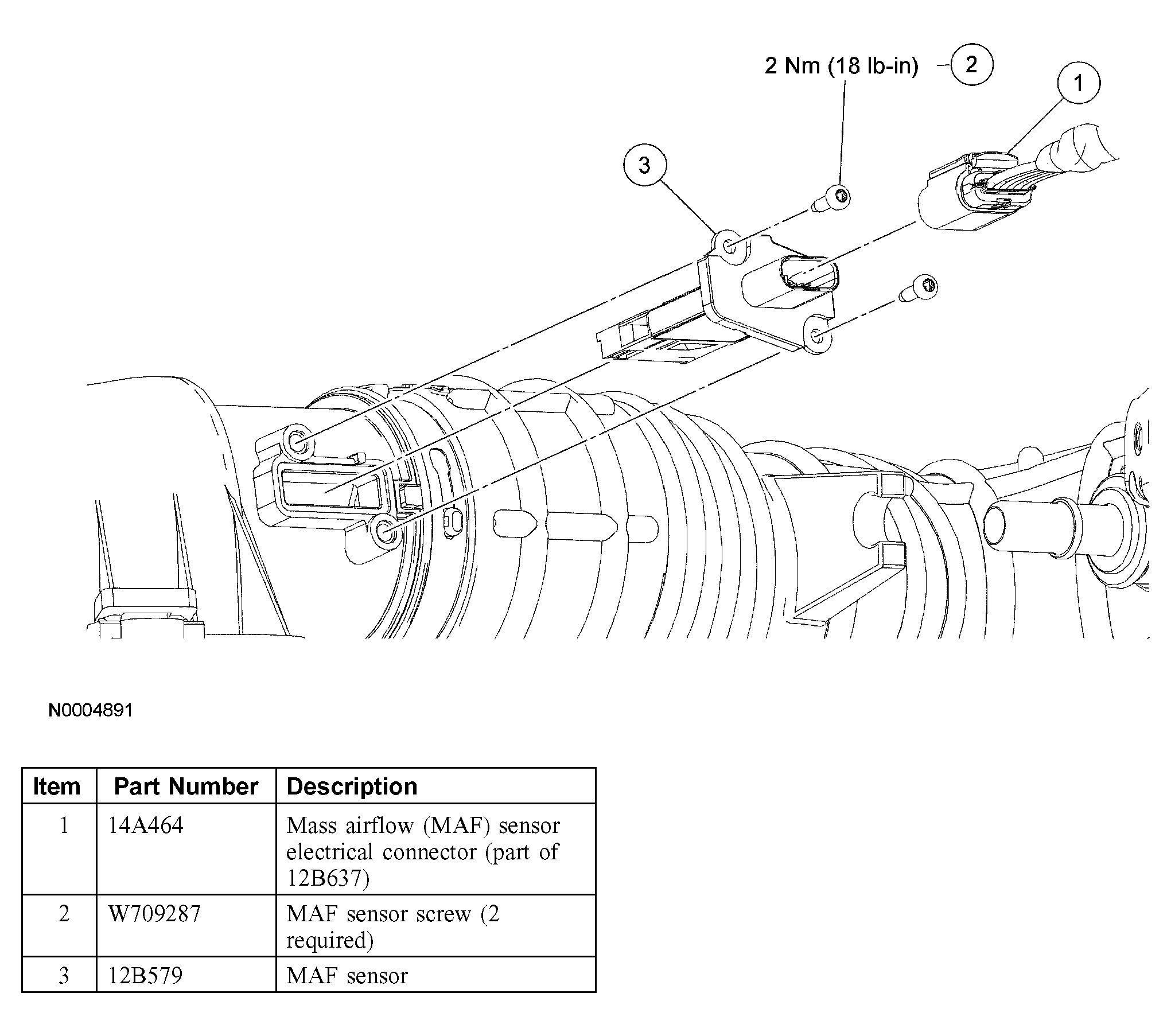 2 Nm (18 lb-in)
2
1
3

N0004891

| Item | Part Number | Description |
|---|---|---|
| 1 | 14A464 | Mass airflow (MAF) sensor electrical connector (part of 12B637) |
| 2 | W709287 | MAF sensor screw (2 required) |
| 3 | 12B579 | MAF sensor |